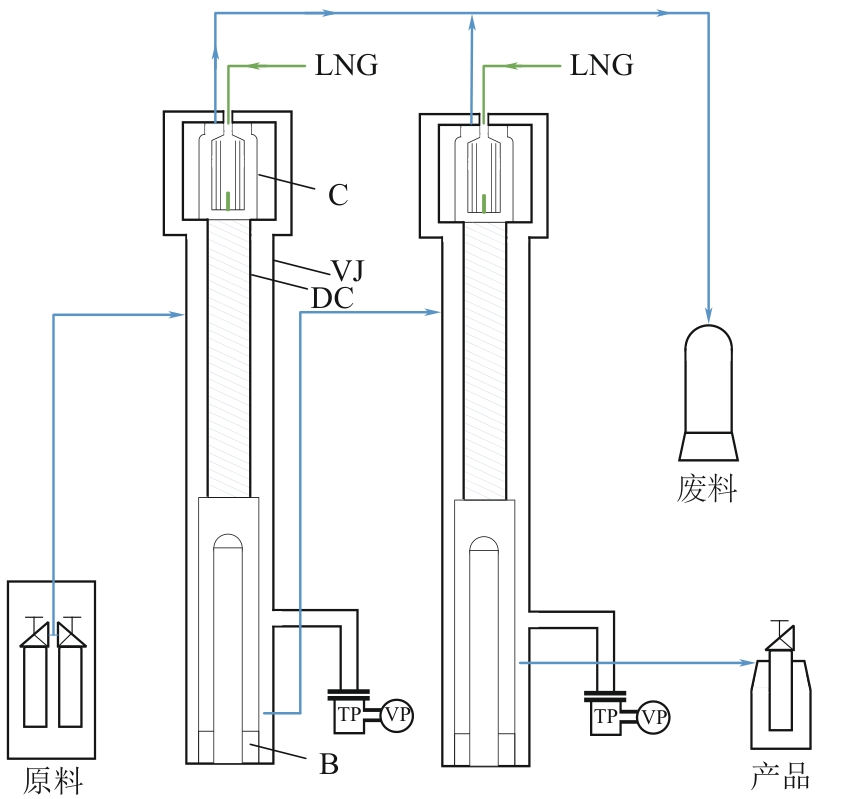 LNG
LNG
C
VJ
DC
废料
TP
VP
TP
VP
B
原料
产品