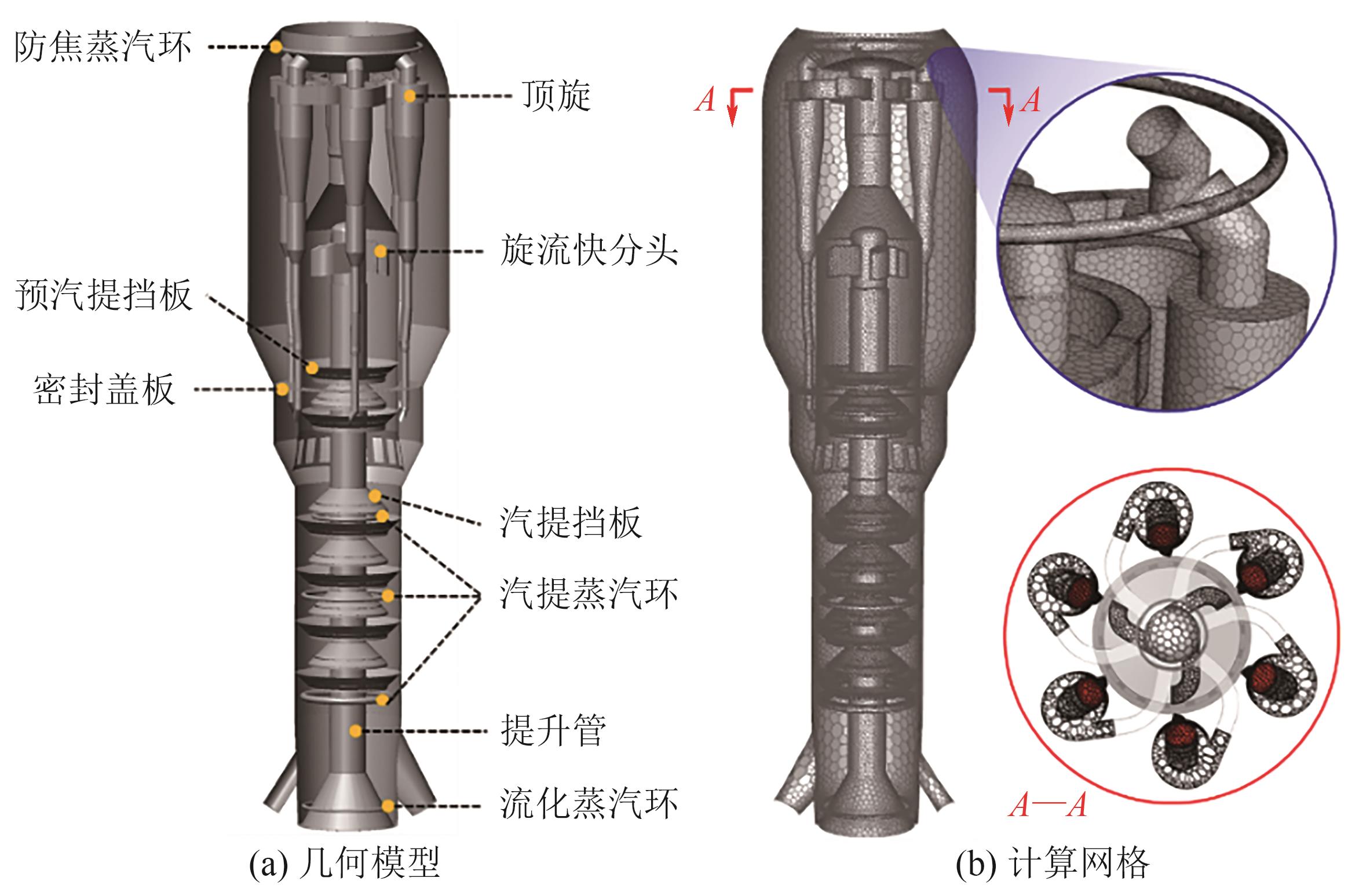 防焦蒸汽环

顶旋

旋流快分头

预汽提挡板

密封盖板

汽提挡板

汽提蒸汽环

提升管

流化蒸汽环

(a) 几何模型

A

A

A—A

(b) 计算网格