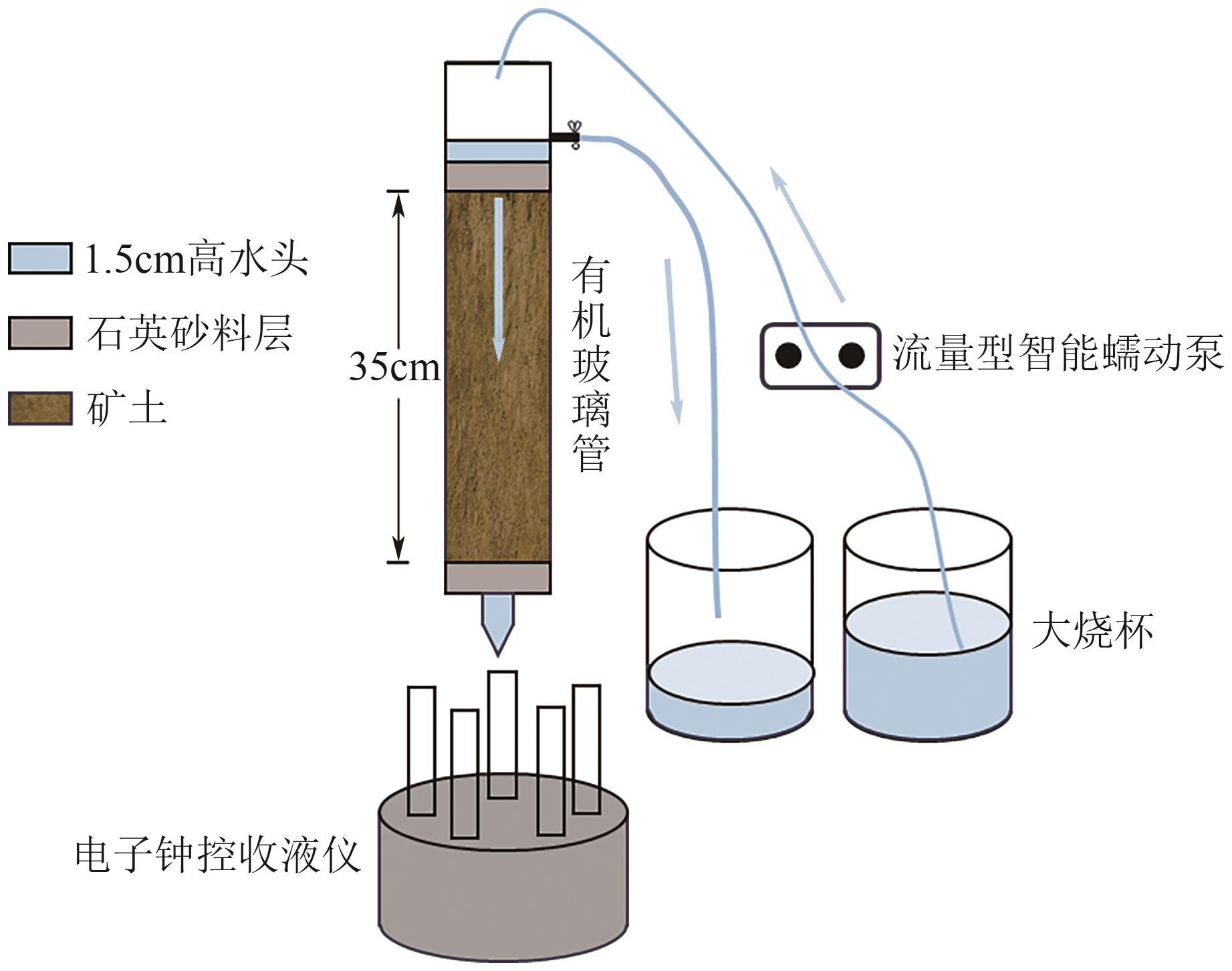 1.5cm高水头
石英砂料层
矿土
35cm
有机玻璃管
流量型智能蠕动泵
大烧杯
电子钟控收液仪