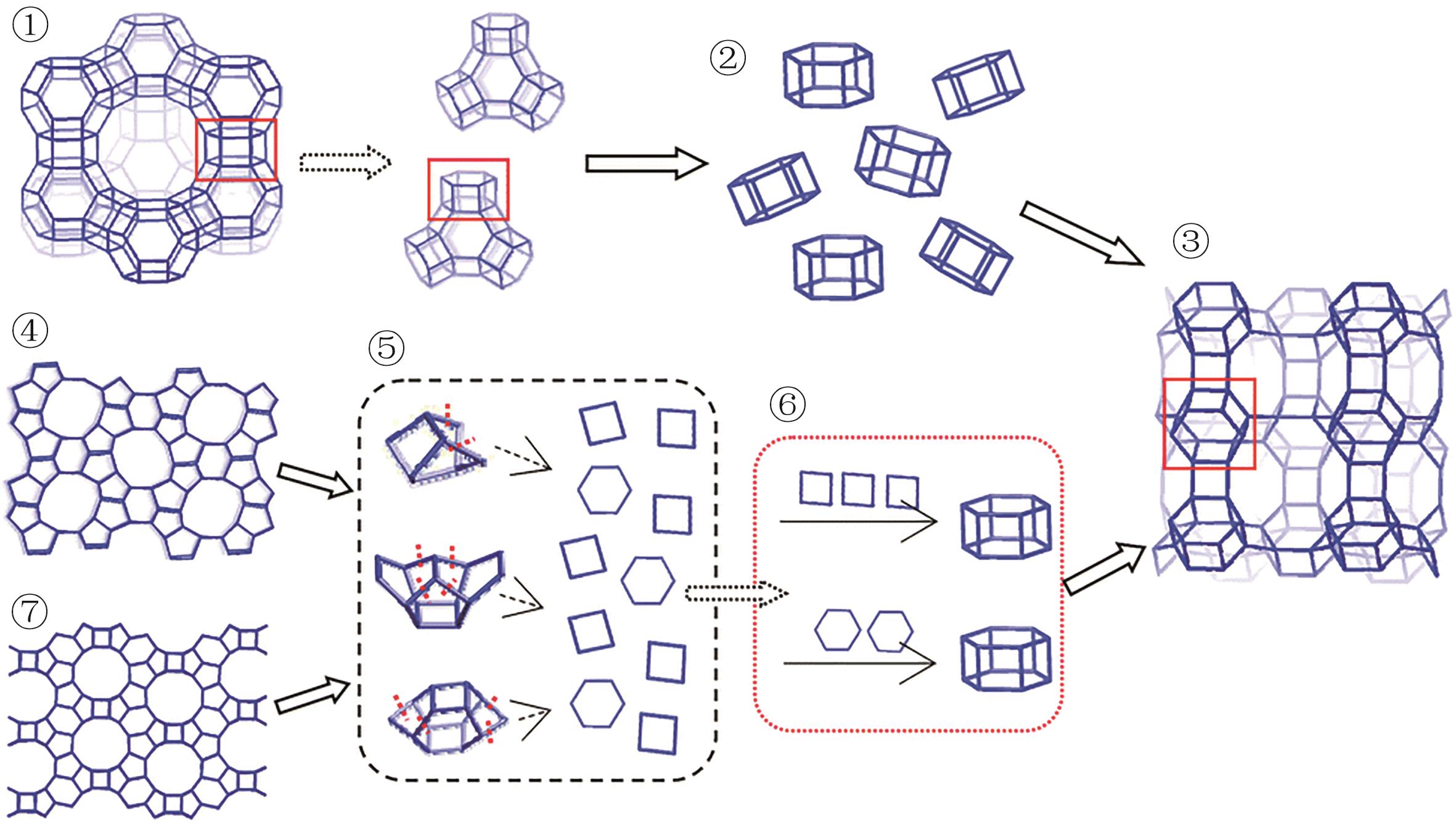 ①
②
③
④
⑤
⑥
⑦