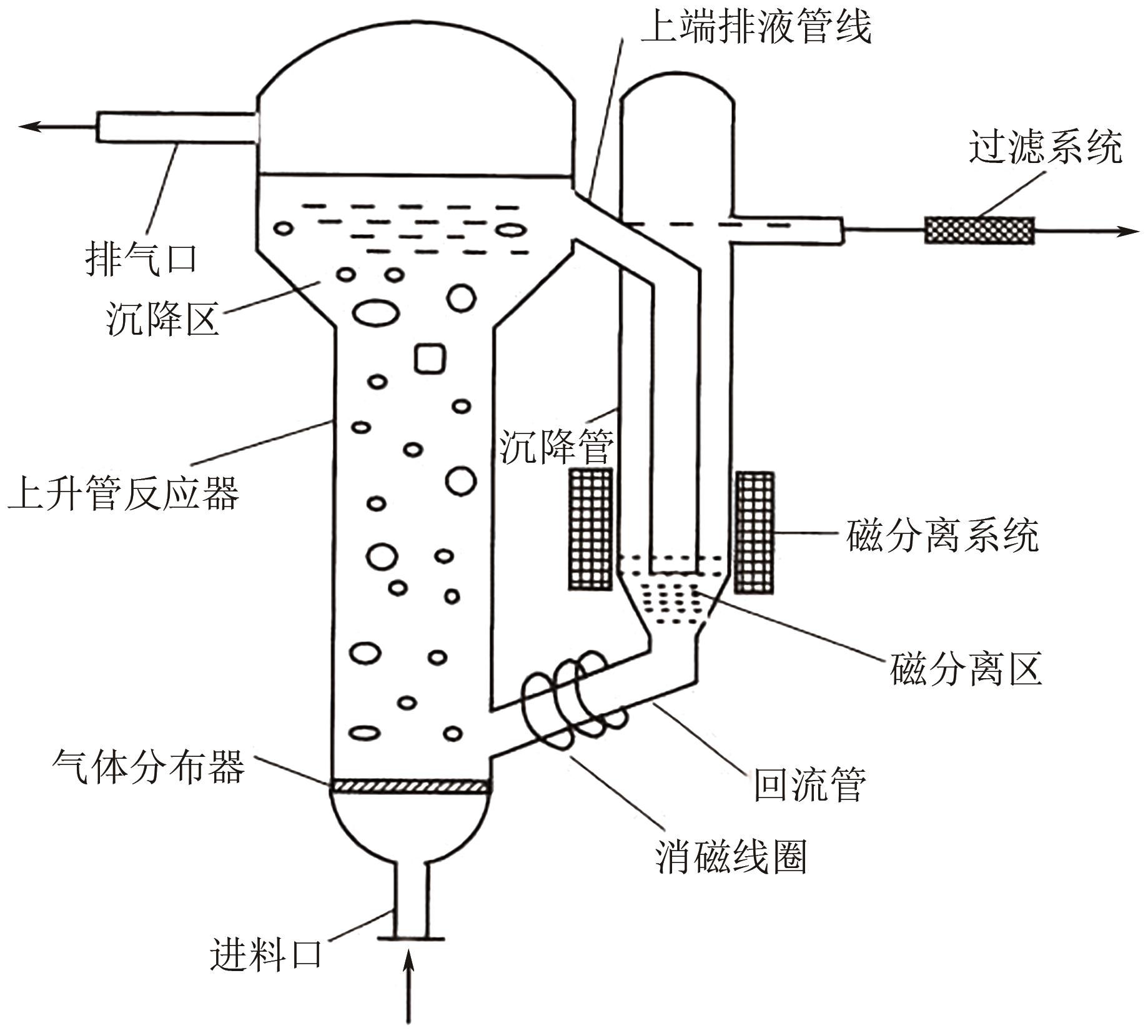 上端排液管线
过滤系统
排气口
沉降区
沉降管
上升管反应器
磁分离系统
磁分离区
气体分布器
回流管
消磁线圈
进料口