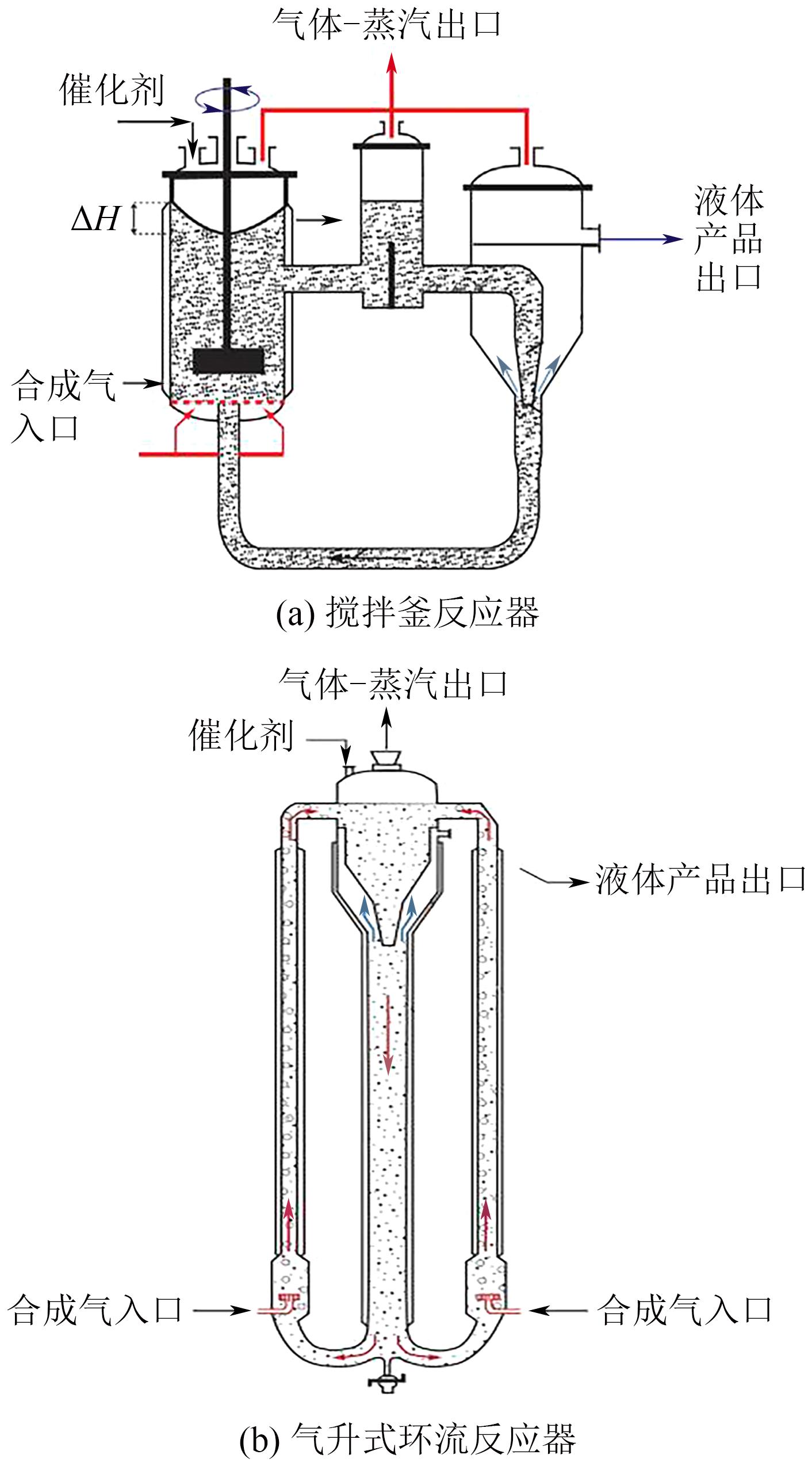 气体-蒸汽出口

催化剂

$\Delta H$

液体产品出口

合成气入口

(a) 搅拌釜反应器

气体-蒸汽出口

催化剂

液体产品出口

合成气入口

合成气入口

(b) 气升式环流反应器