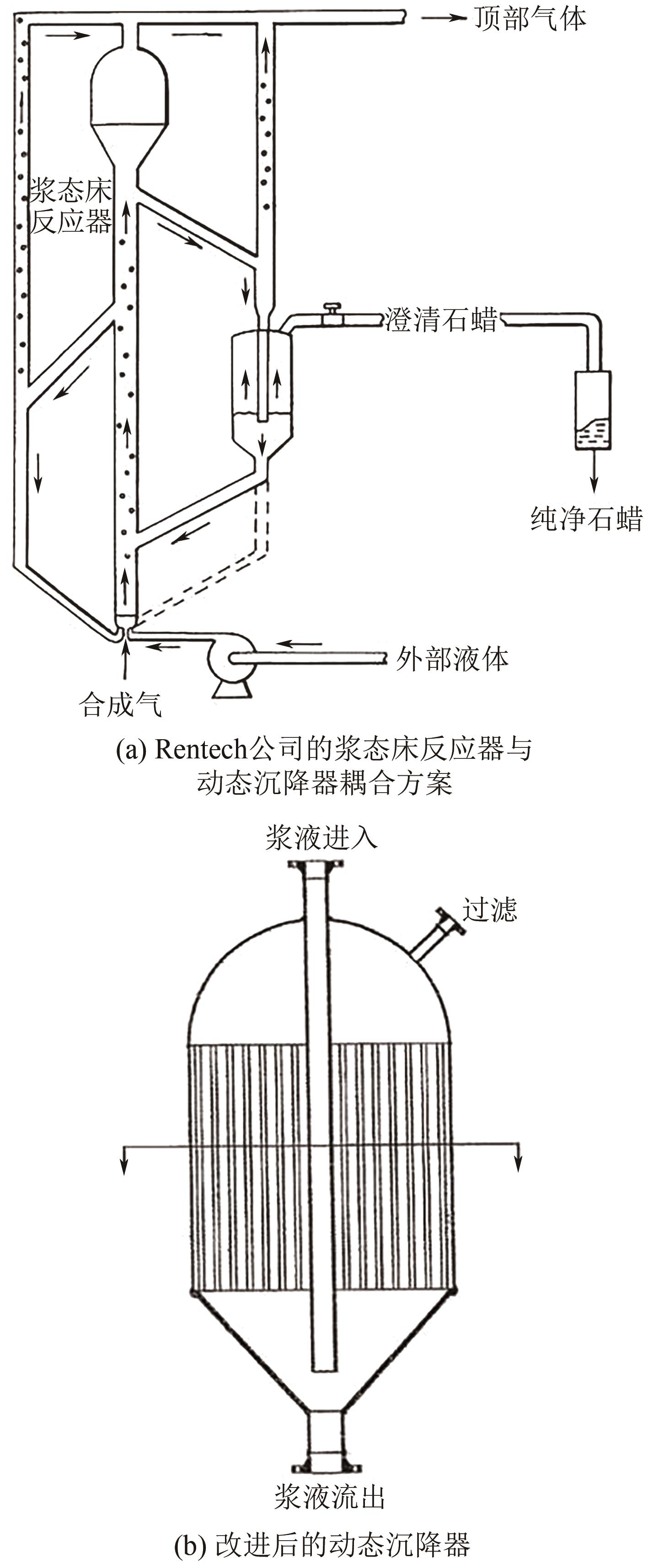 顶部气体

浆态床反应器

澄清石蜡

纯净石蜡

外部液体

合成气

(a) Rentech公司的浆态床反应器与动态沉降器耦合方案

浆液进入

过滤

浆液流出

(b) 改进后的动态沉降器