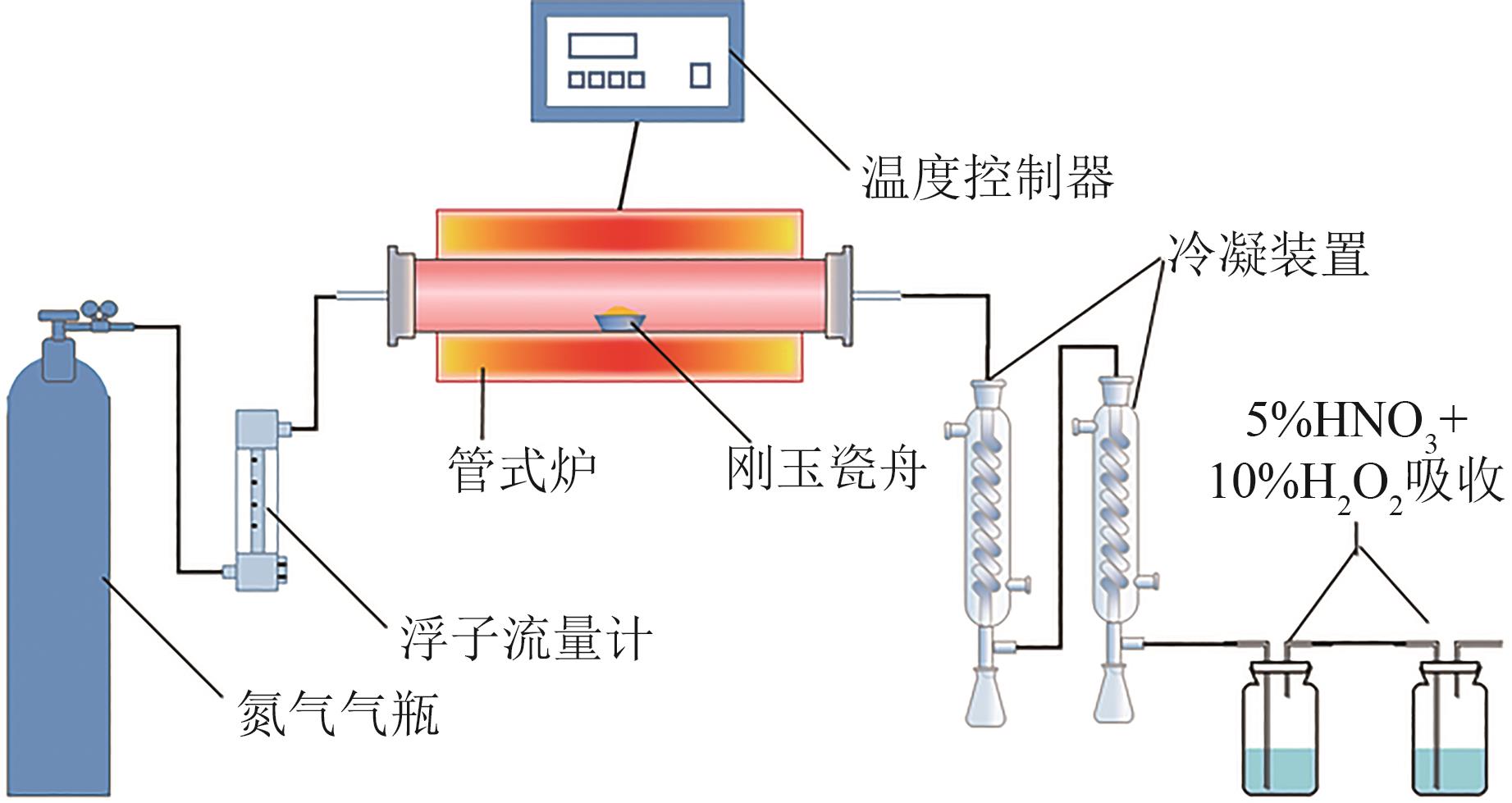 温度控制器

冷凝装置

管式炉

刚玉瓷舟

$5\%HNO_3+$ $10\%H_2O_2$吸收

浮子流量计

氮气气瓶