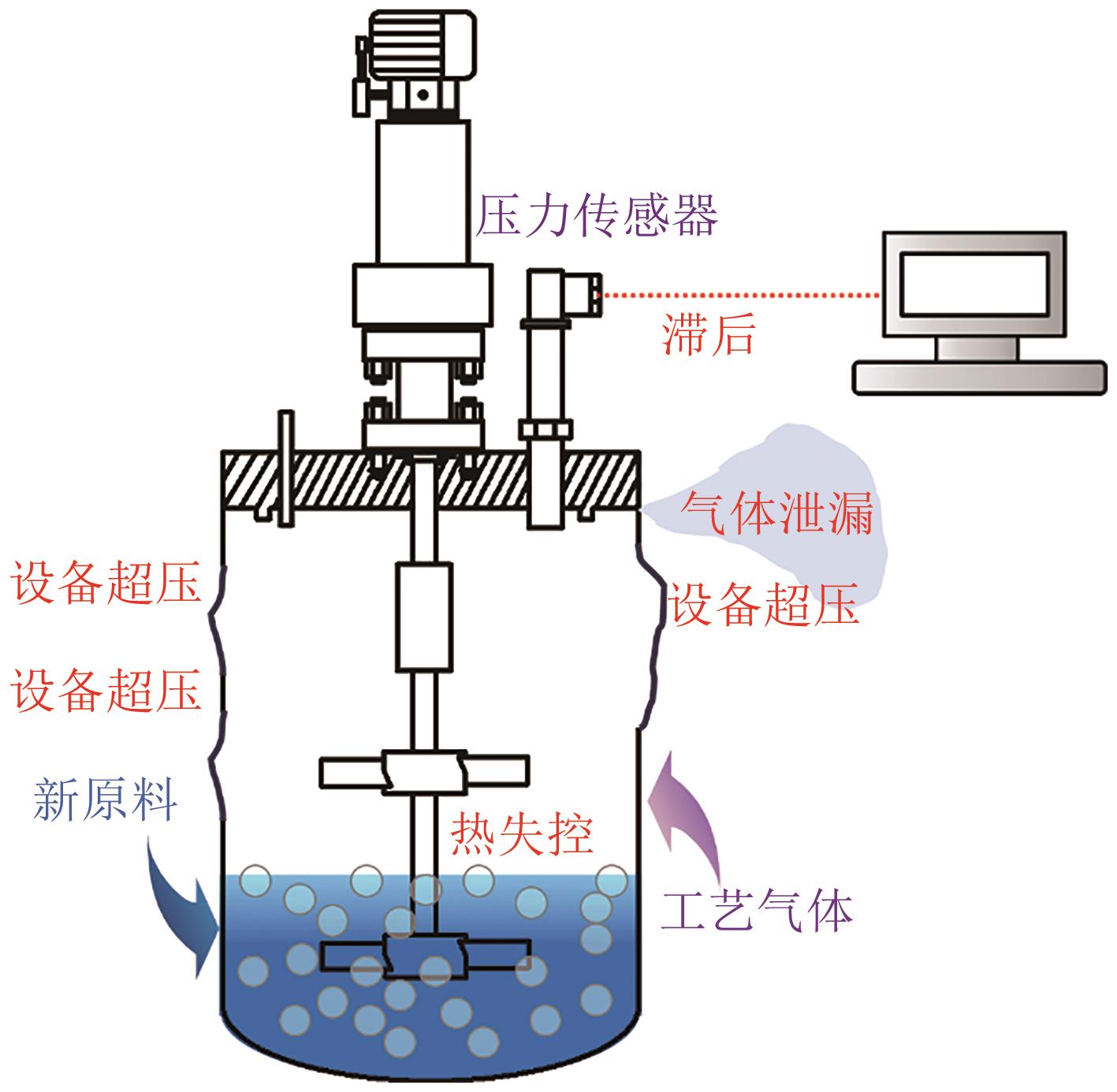 压力传感器

滞后

气体泄漏

设备超压

设备超压

设备超压

新原料

热失控

工艺气体