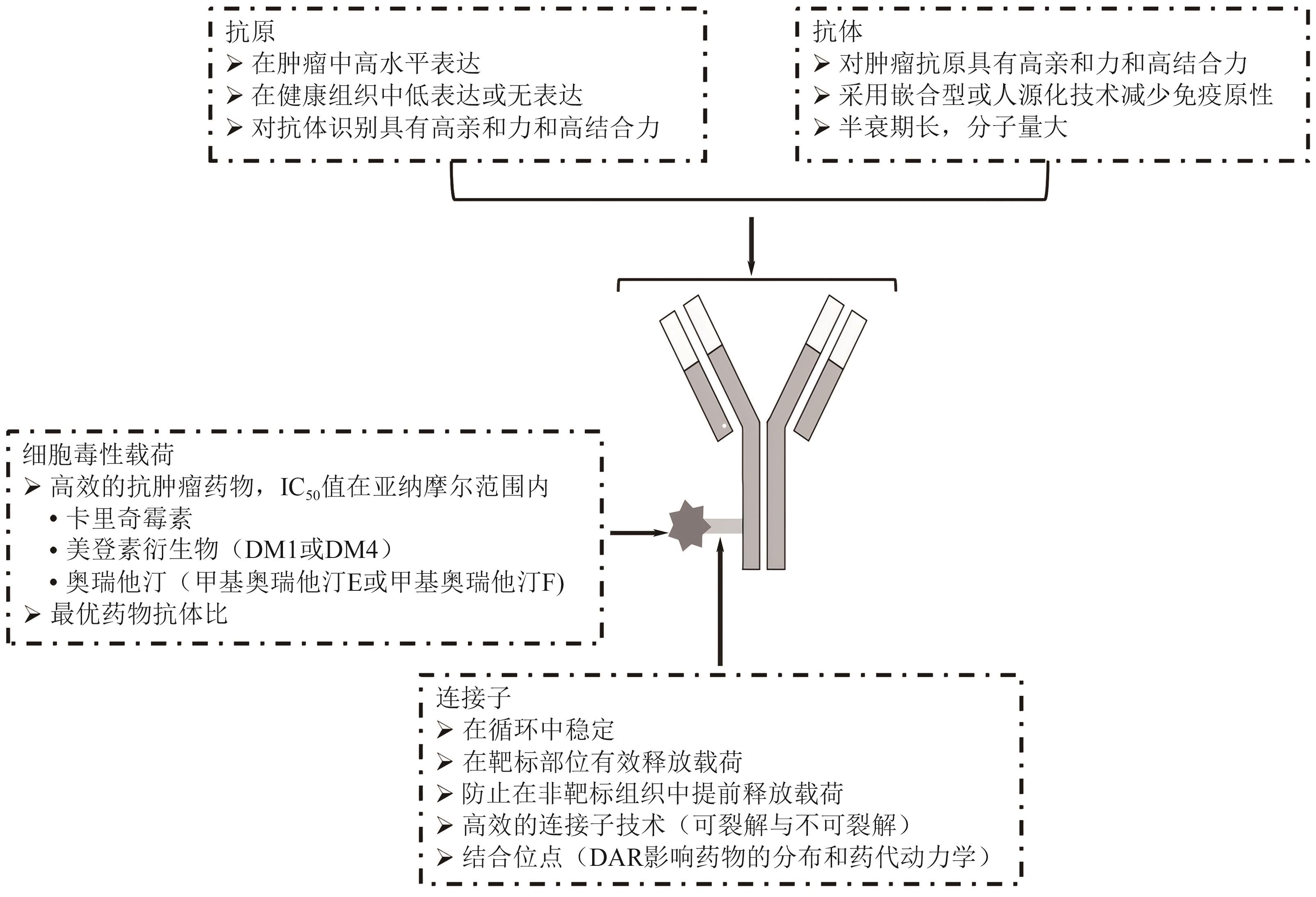 抗原
➢ 在肿瘤中高水平表达
➢ 在健康组织中低表达或无表达
➢ 对抗体识别具有高亲和力和高结合力

抗体
➢ 对肿瘤抗原具有高亲和力和高结合力
➢ 采用嵌合型或人源化技术减少免疫原性
➢ 半衰期长，分子量大

细胞毒性载荷
➢ 高效的抗肿瘤药物，$IC_{50}$值在亚纳摩尔范围内
• 卡里奇霉素
• 美登素衍生物（DM1或DM4）
• 奥瑞他汀（甲基奥瑞他汀E或甲基奥瑞他汀F)
➢ 最优药物抗体比

连接子
➢ 在循环中稳定
➢ 在靶标部位有效释放载荷
➢ 防止在非靶标组织中提前释放载荷
➢ 高效的连接子技术（可裂解与不可裂解）
➢ 结合位点（DAR影响药物的分布和药代动力学）