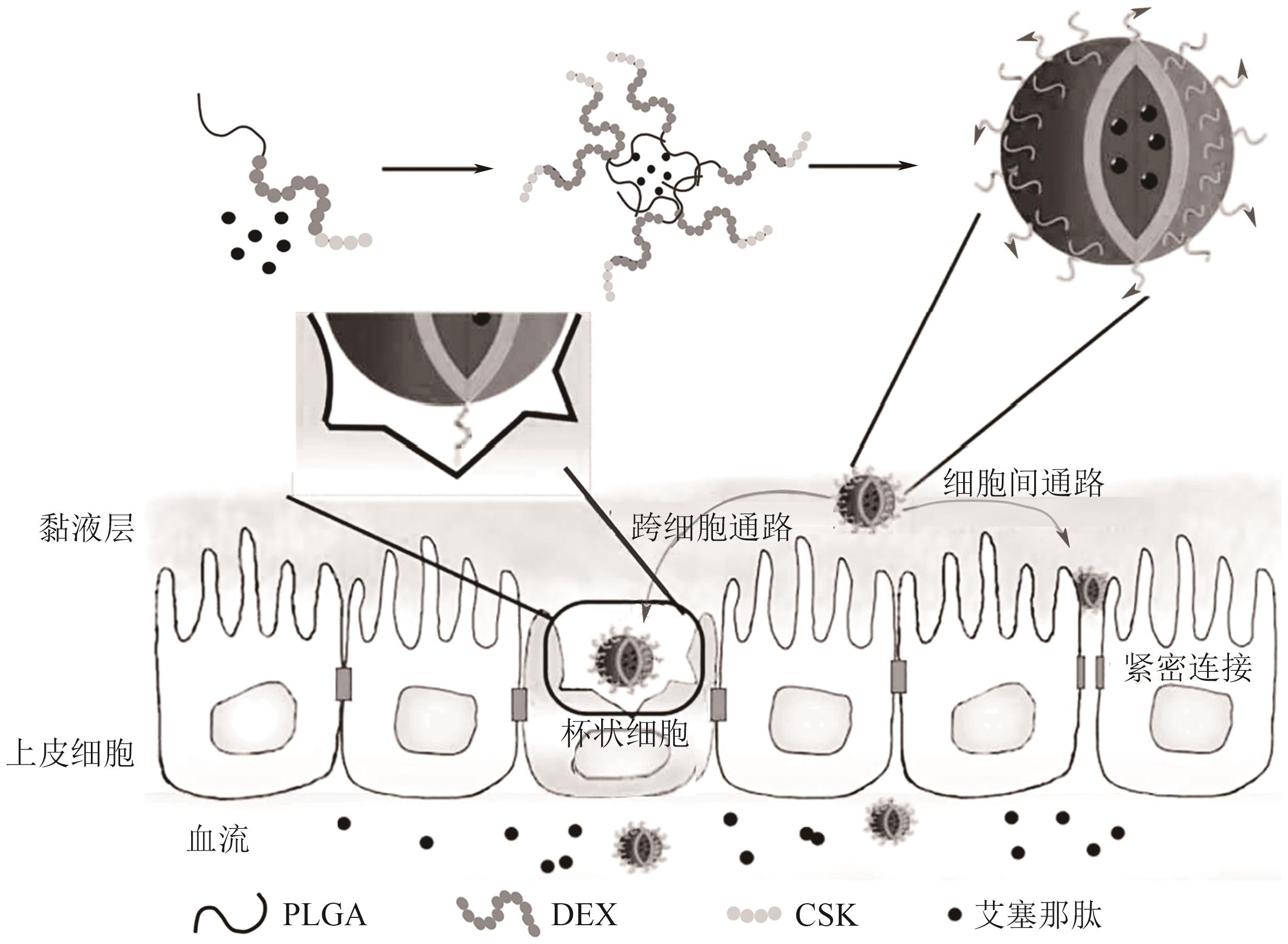 细胞间通路

黏液层

跨细胞通路

紧密连接

杯状细胞

上皮细胞

血流

PLGA DEX CSK 艾塞那肽