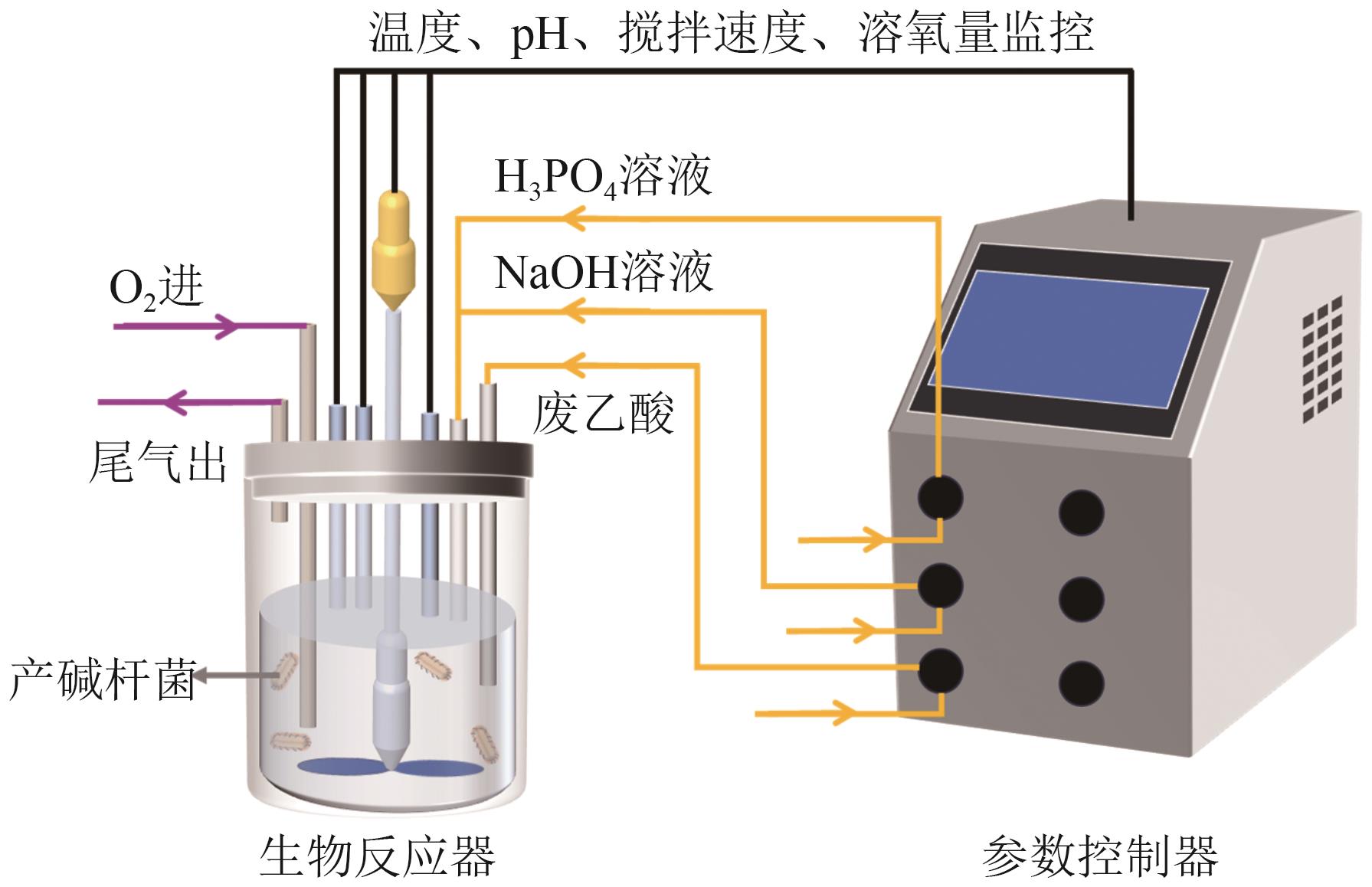 温度、pH、搅拌速度、溶氧量监控

$H_3PO_4$溶液

NaOH溶液

$O_2$进

废乙酸

尾气出

产碱杆菌

生物反应器

参数控制器