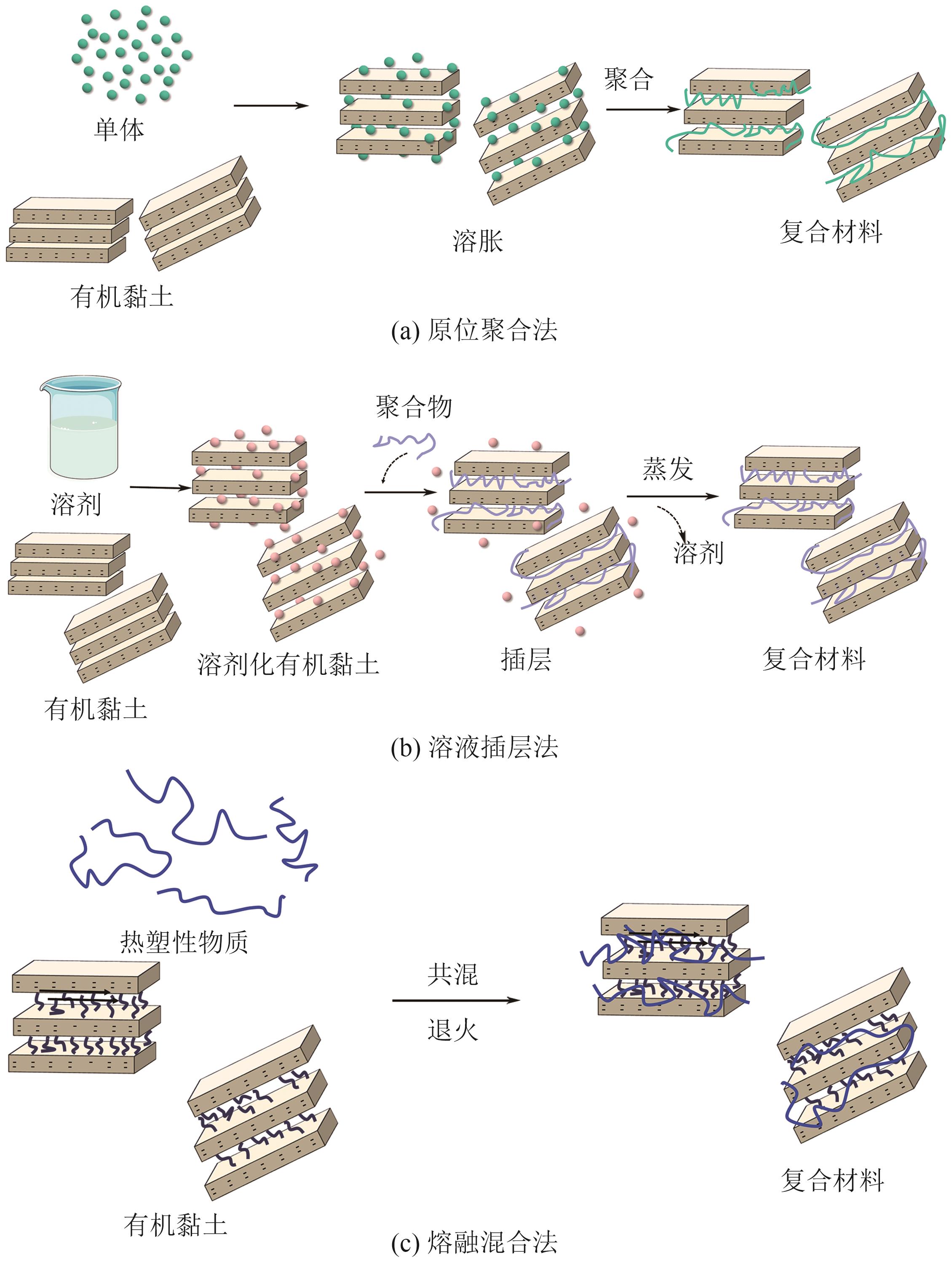 单体

有机黏土

溶胀

聚合

复合材料

(a) 原位聚合法

溶剂

有机黏土

溶剂化有机黏土

聚合物

插层

蒸发

溶剂

复合材料

(b) 溶液插层法

热塑性物质

有机黏土

共混

退火

复合材料

(c) 熔融混合法