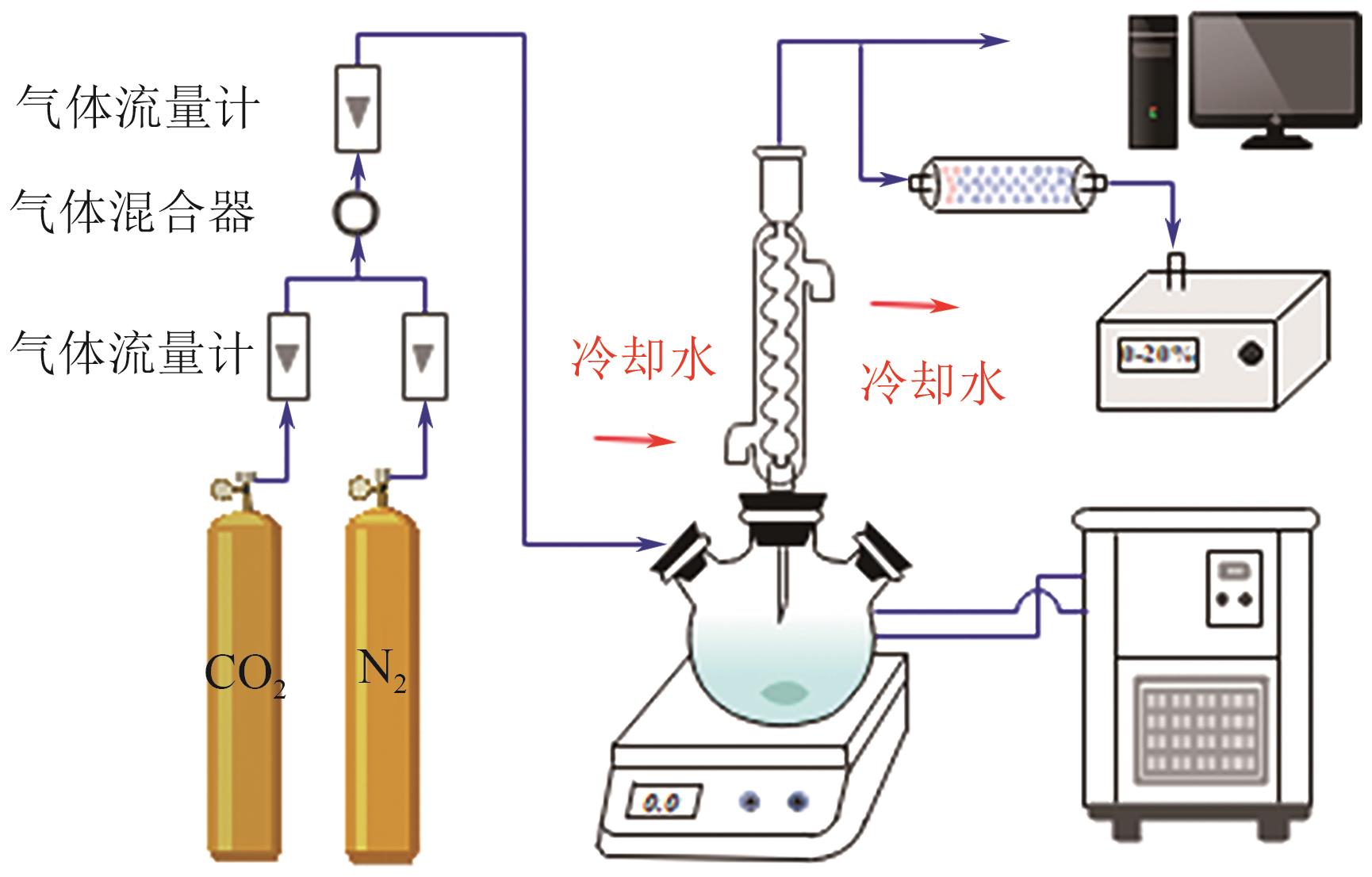 气体流量计

气体混合器

气体流量计

冷却水

冷却水

0-20%

$CO_2$

$N_2$

0.0