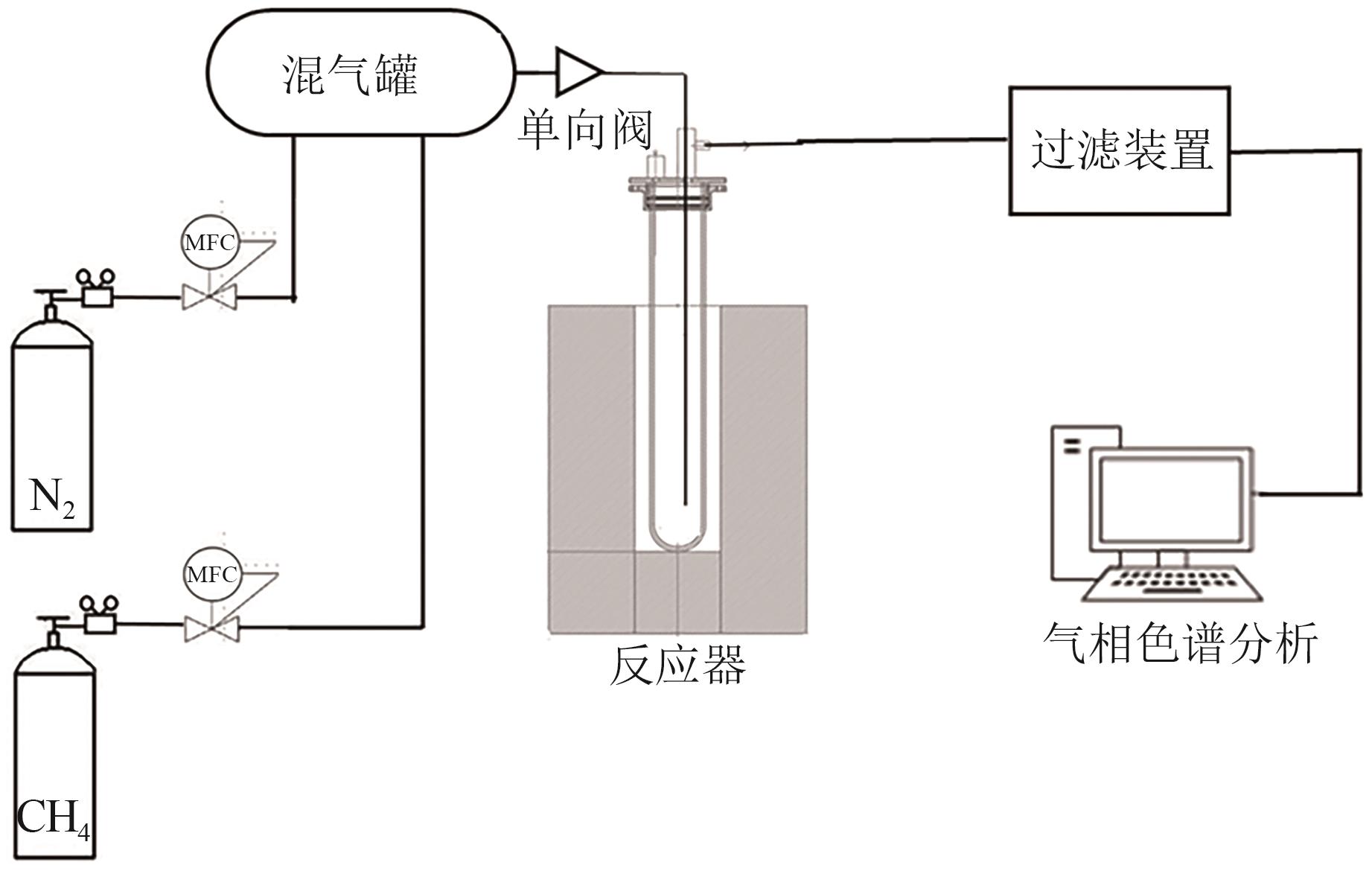 混气罐

单向阀

过滤装置

MFC

$N_2$

MFC

$CH_4$

反应器

气相色谱分析