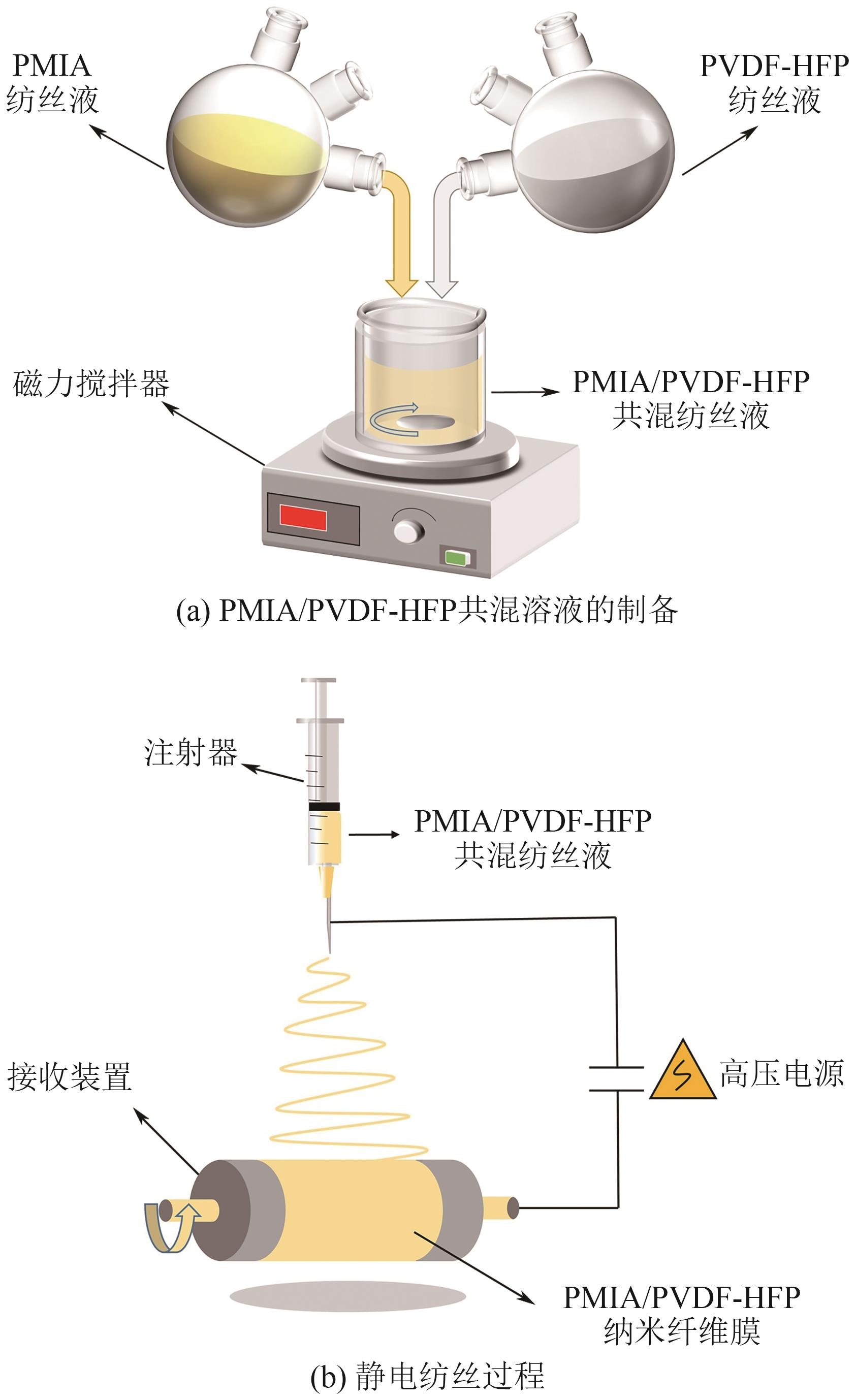 PMIA
纺丝液

PVDF-HFP
纺丝液

磁力搅拌器

PMIA/PVDF-HFP
共混纺丝液

(a) PMIA/PVDF-HFP共混溶液的制备

注射器

PMIA/PVDF-HFP
共混纺丝液

接收装置

高压电源

PMIA/PVDF-HFP
纳米纤维膜

(b) 静电纺丝过程