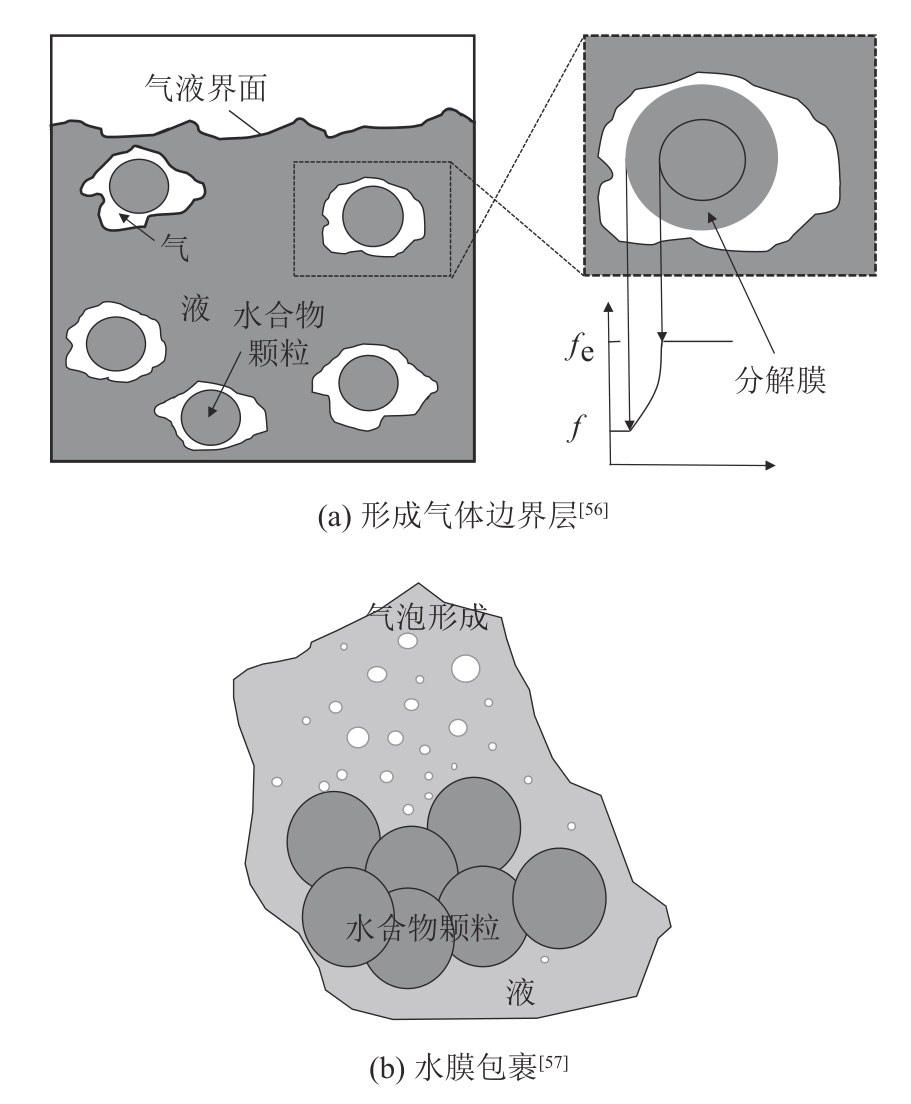 气液界面

气

液

水合物颗粒

$f_e$

$f$

分解膜

(a) 形成气体边界层$^{[56]}$

气泡形成

水合物颗粒

液

(b) 水膜包裹$^{[57]}$