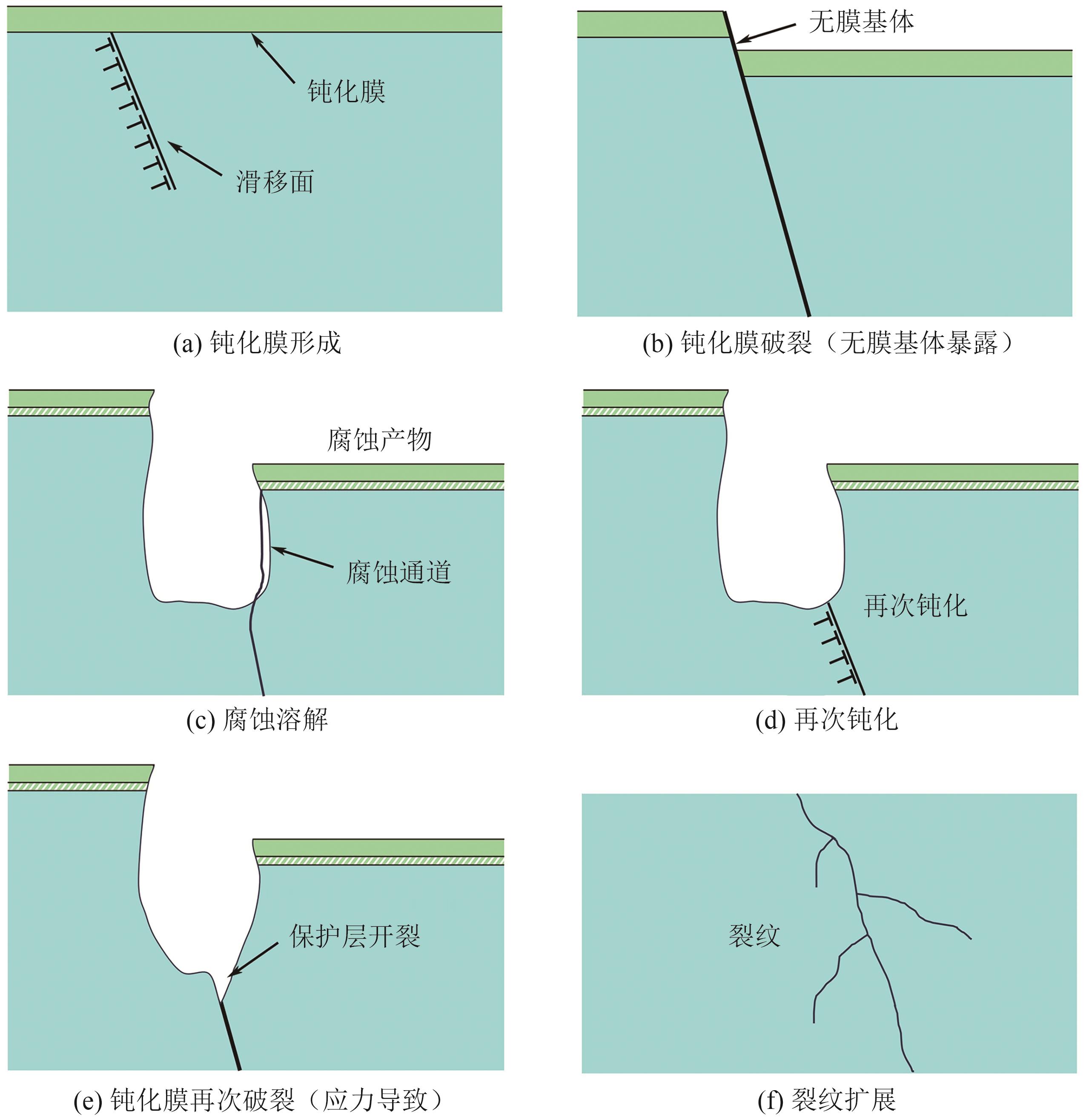 钝化膜

滑移面

(a) 钝化膜形成

无膜基体

(b) 钝化膜破裂（无膜基体暴露）

腐蚀产物

腐蚀通道

(c) 腐蚀溶解

再次钝化

(d) 再次钝化

保护层开裂

(e) 钝化膜再次破裂（应力导致）

裂纹

(f) 裂纹扩展