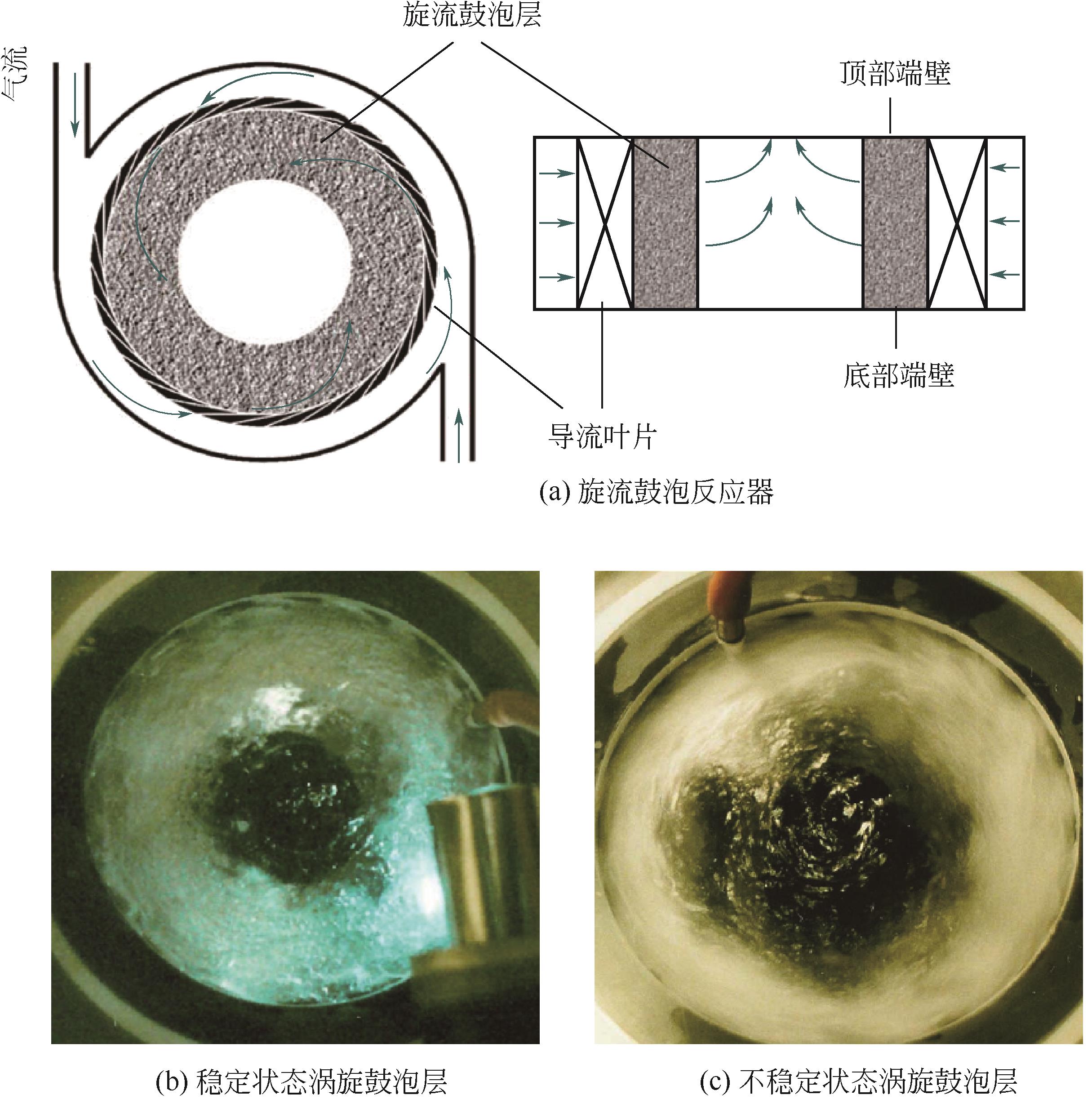 旋流鼓泡层

气流

顶部端壁

底部端壁

导流叶片

(a) 旋流鼓泡反应器

(b) 稳定状态涡旋鼓泡层

(c) 不稳定状态涡旋鼓泡层