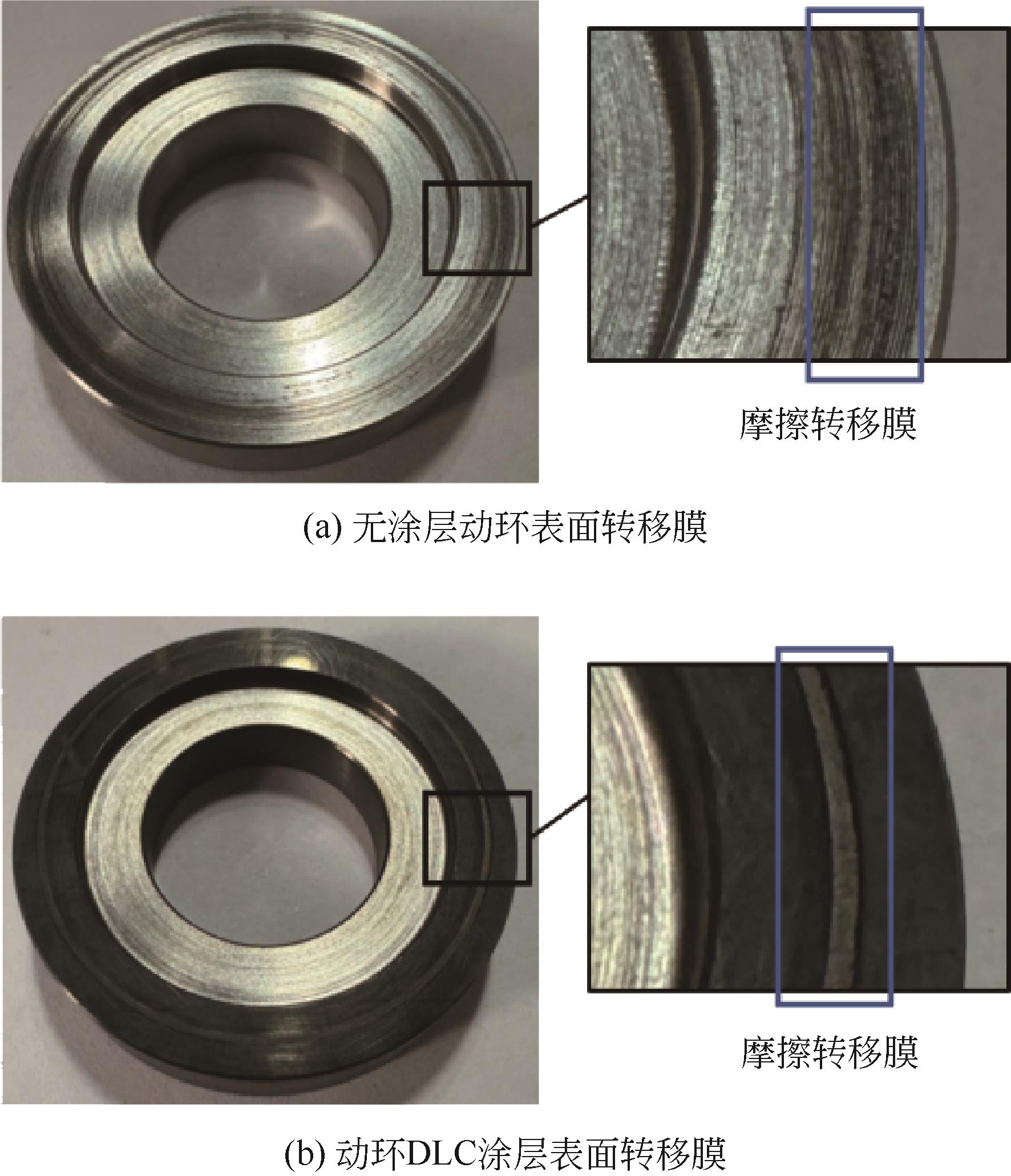 摩擦转移膜

(a) 无涂层动环表面转移膜

摩擦转移膜

(b) 动环DLC涂层表面转移膜