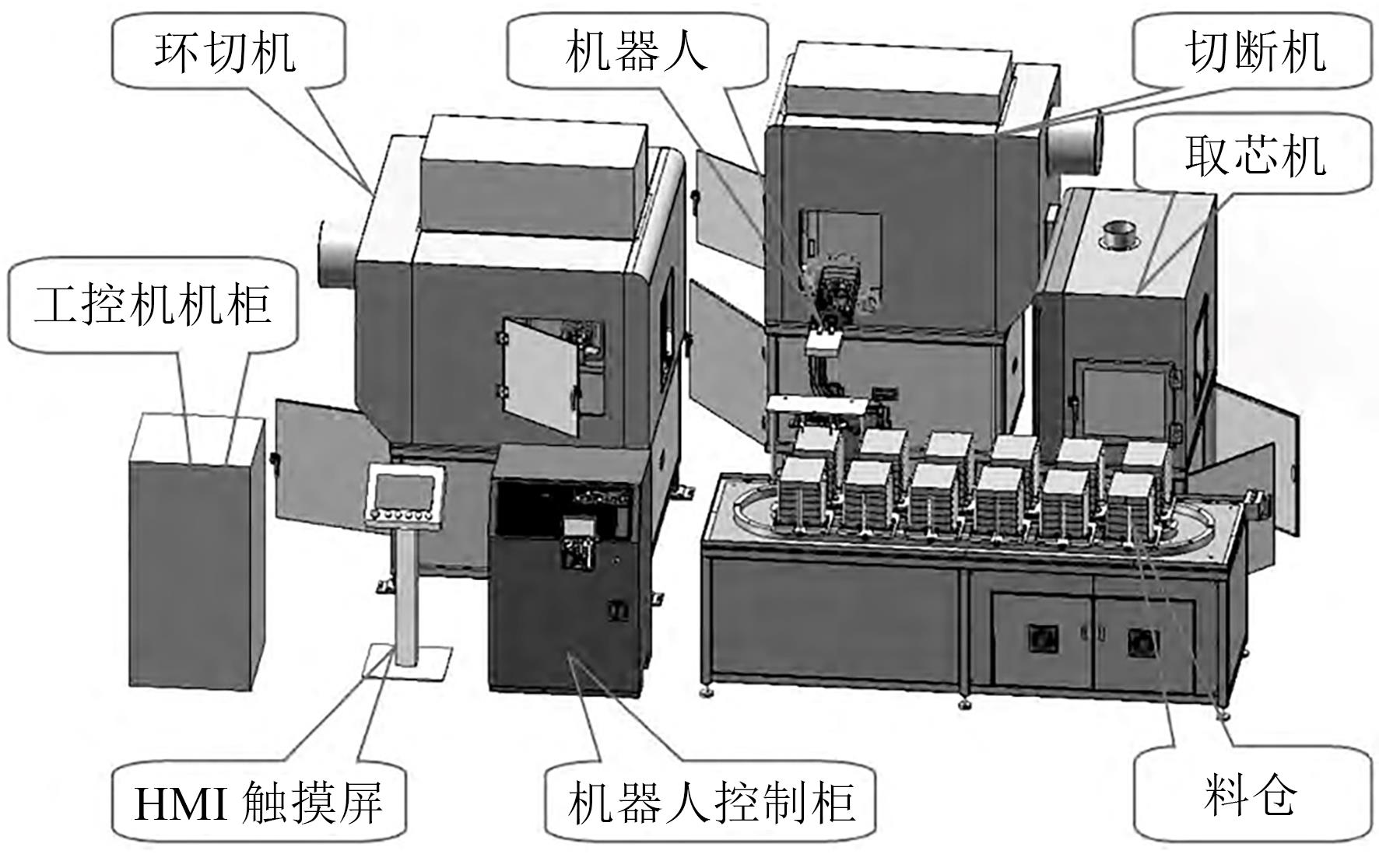 环切机

机器人

切断机

取芯机

工控机机柜

HMI 触摸屏

机器人控制柜

料仓