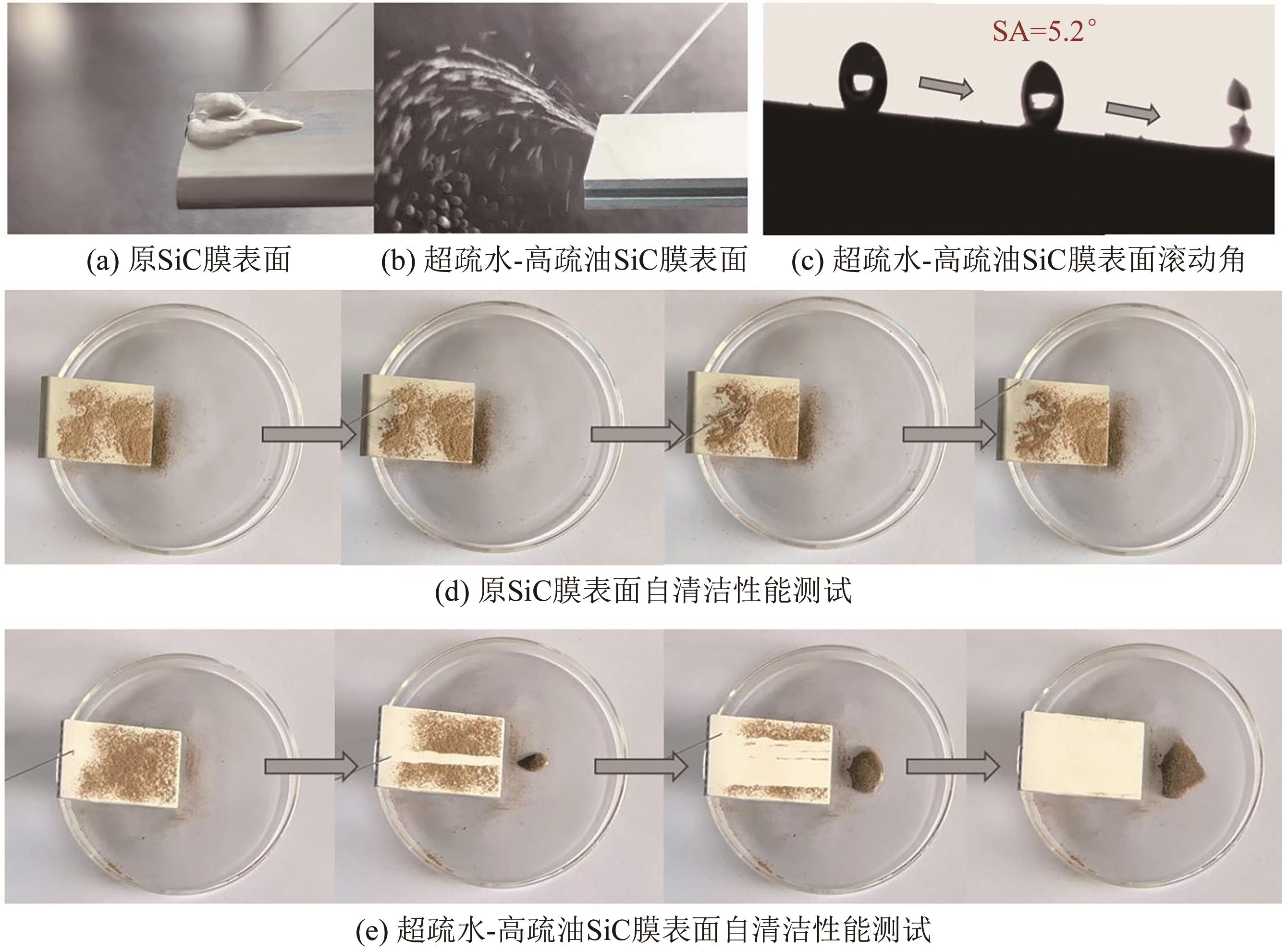 SA=5.2°

(a) 原SiC膜表面

(b) 超疏水-高疏油SiC膜表面

(c) 超疏水-高疏油SiC膜表面滚动角

(d) 原SiC膜表面自清洁性能测试

(e) 超疏水-高疏油SiC膜表面自清洁性能测试