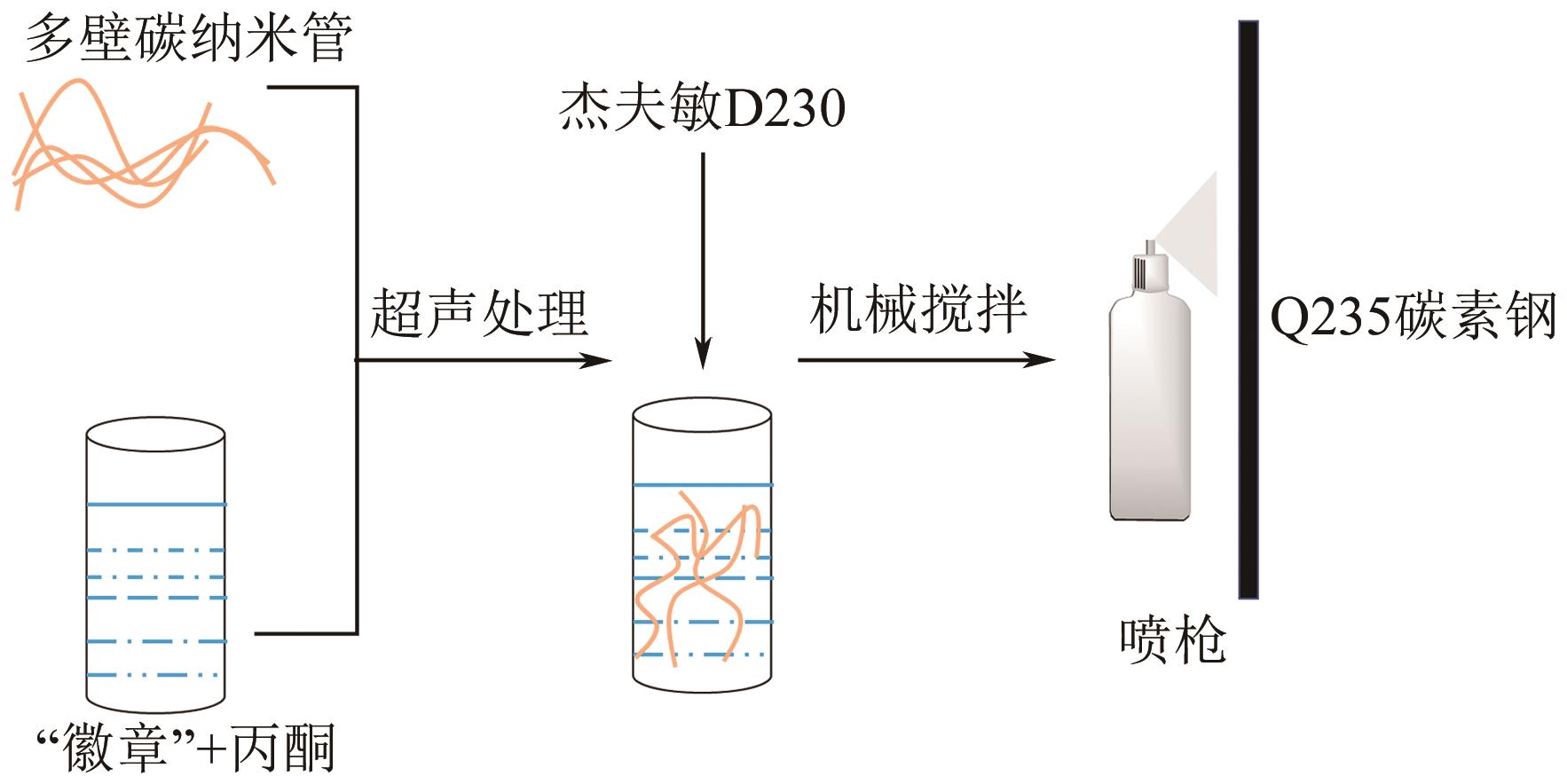 多壁碳纳米管

杰夫敏D230

超声处理

机械搅拌

Q235碳素钢

喷枪

“徽章”+丙酮