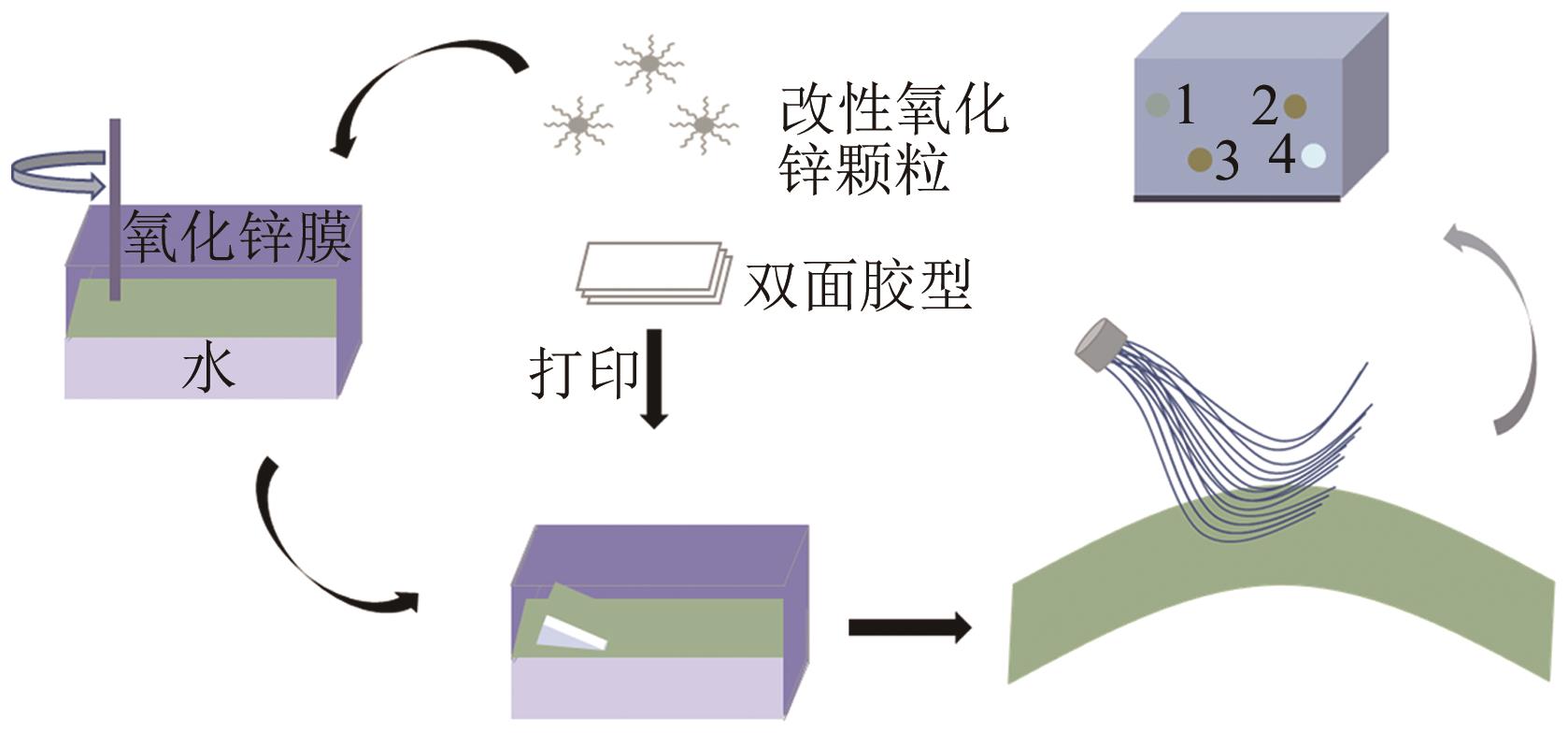 改性氧化锌颗粒

1 2
3 4

氧化锌膜

水

双面胶型

打印