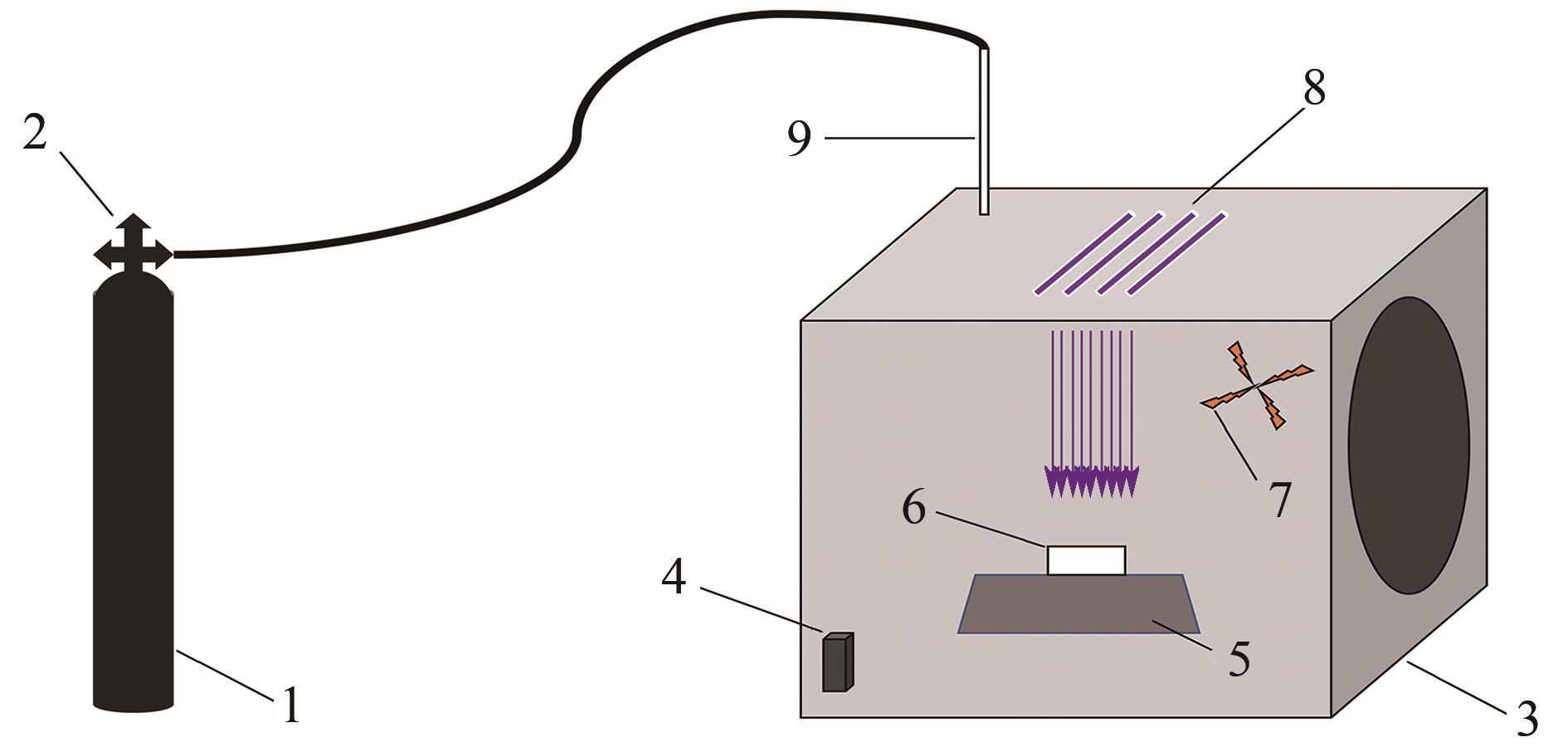 2
9
8
7
6
4
5
1
3