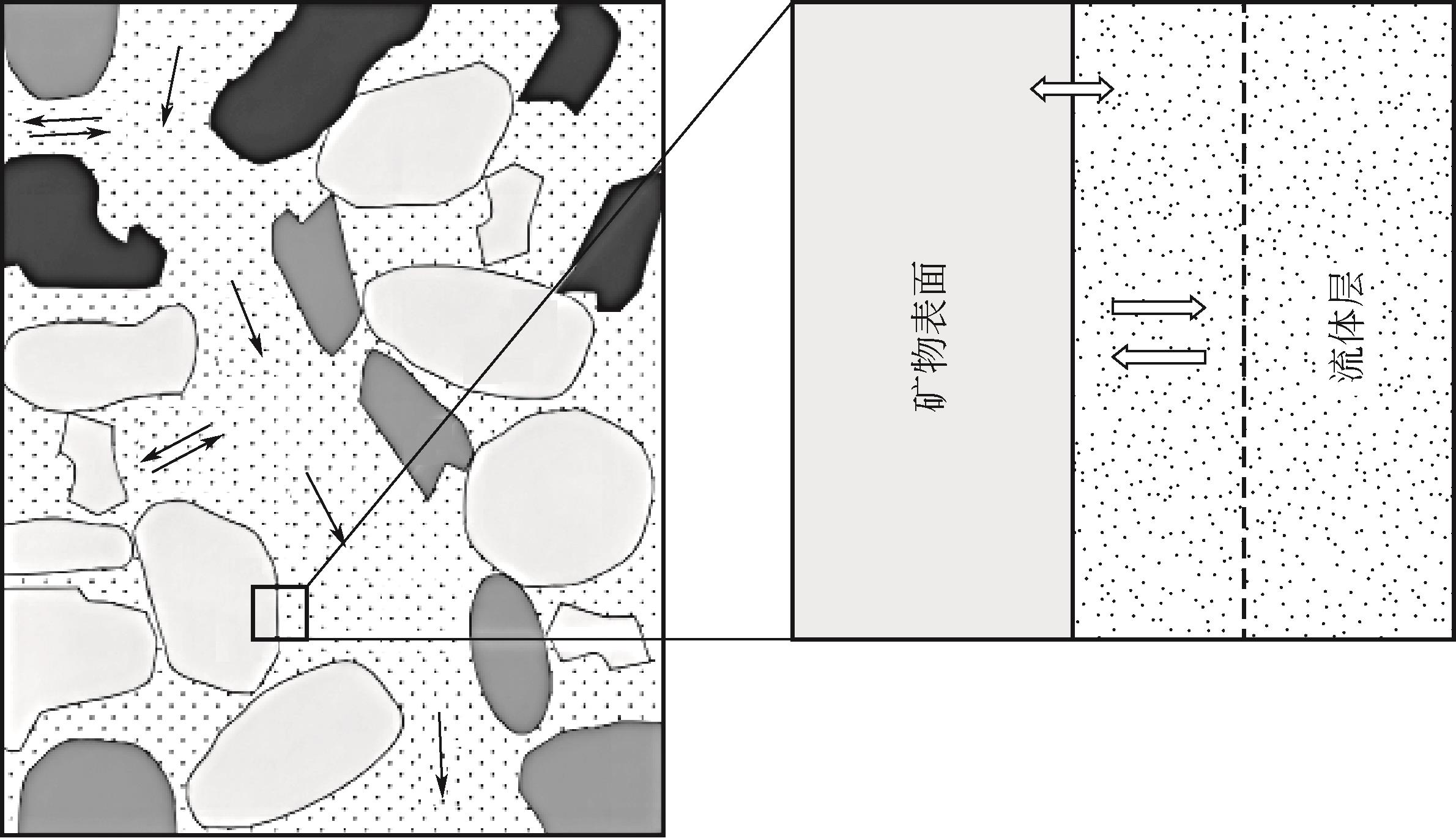 矿物表面

流体层