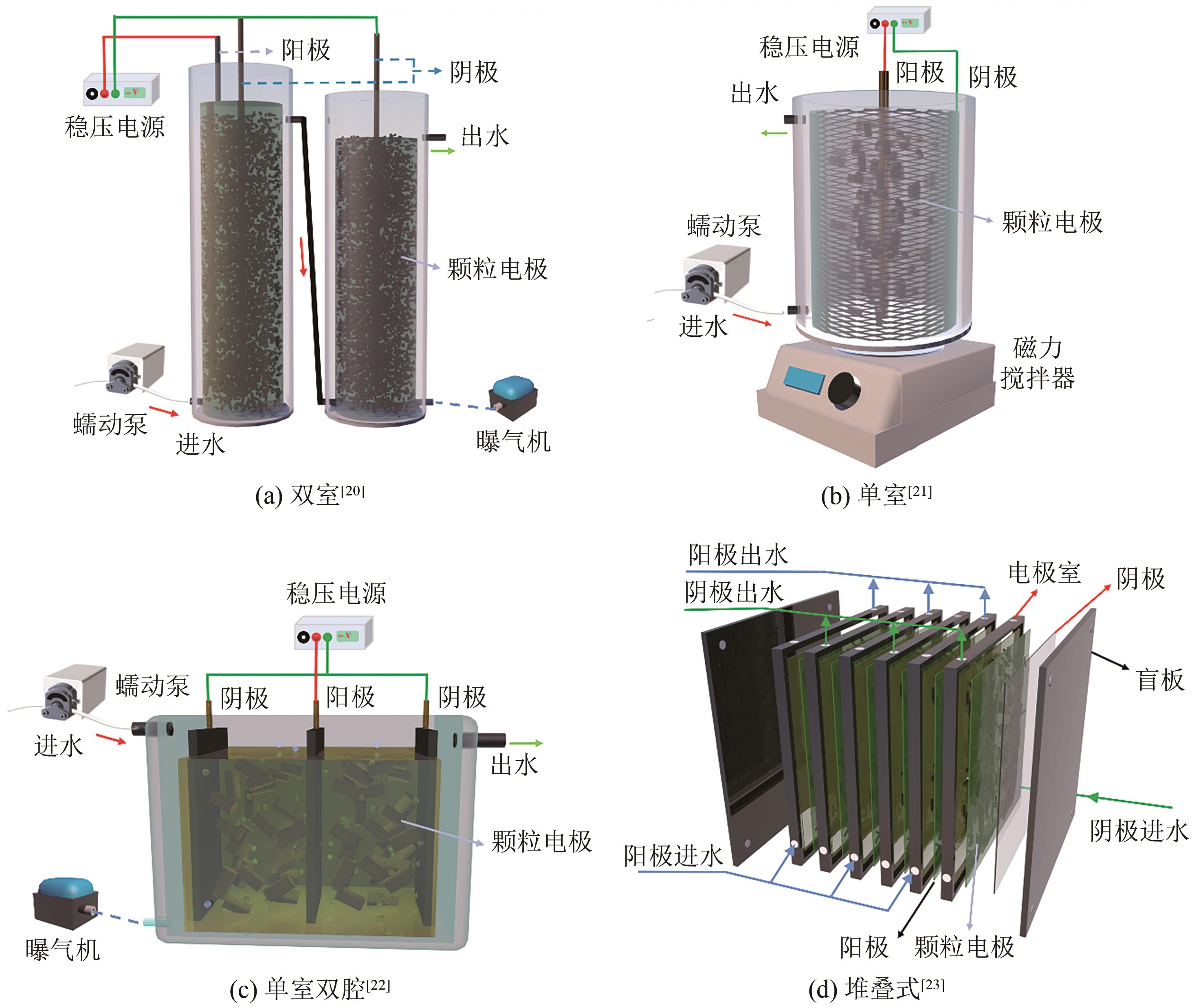 阳极
阴极
稳压电源
出水
颗粒电极
蠕动泵
进水
曝气机

(a) 双室$^{[20]}$

稳压电源
阳极
阴极
出水
颗粒电极
蠕动泵
进水
磁力搅拌器

(b) 单室$^{[21]}$

稳压电源
蠕动泵
阴极
阳极
阴极
进水
出水
颗粒电极
曝气机

(c) 单室双腔$^{[22]}$

阳极出水
阴极出水
电极室
阴极
盲板
阴极进水
阳极进水
阳极
颗粒电极

(d) 堆叠式$^{[23]}$