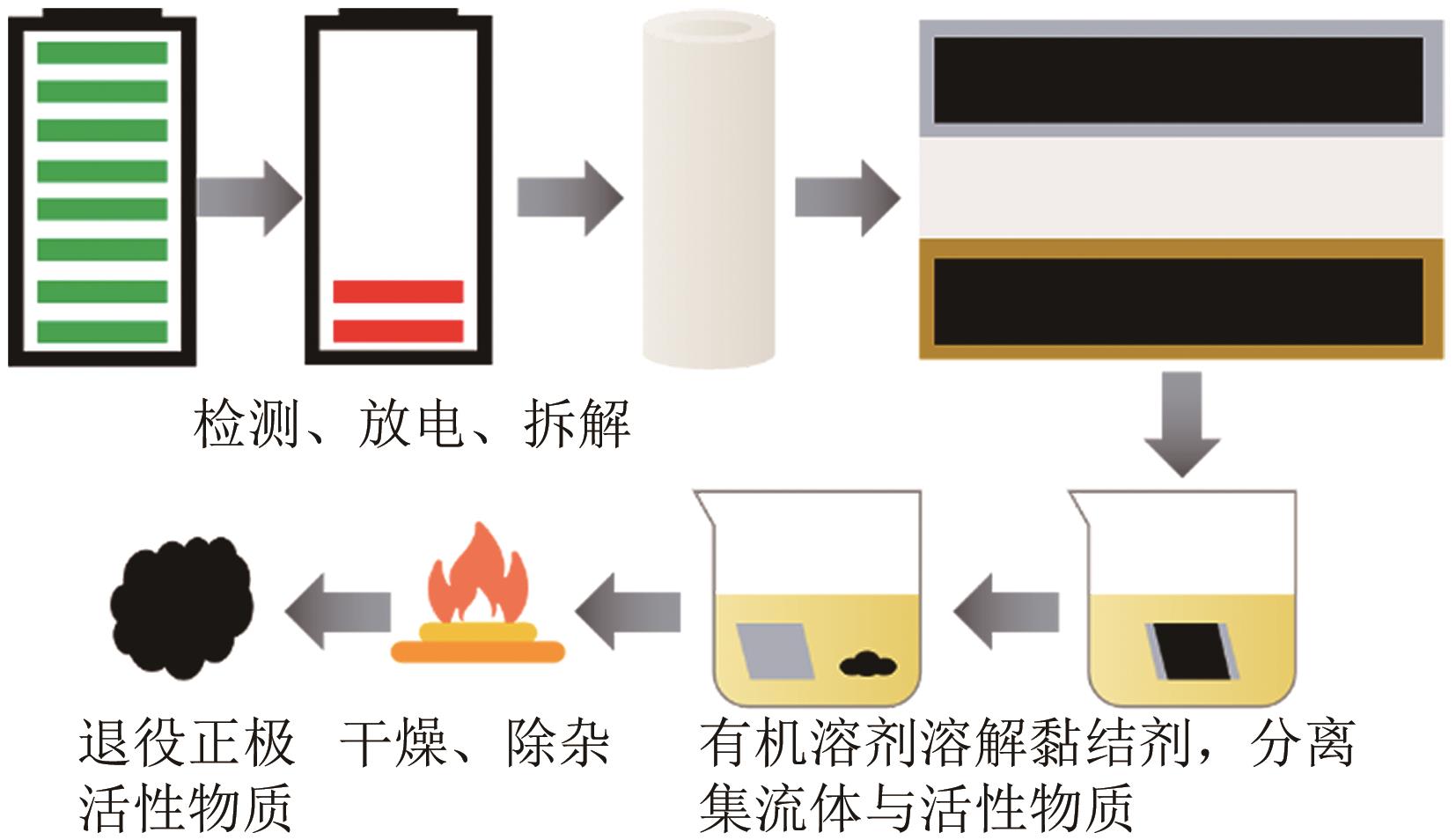 检测、放电、拆解

退役正极活性物质

干燥、除杂

有机溶剂溶解黏结剂，分离集流体与活性物质