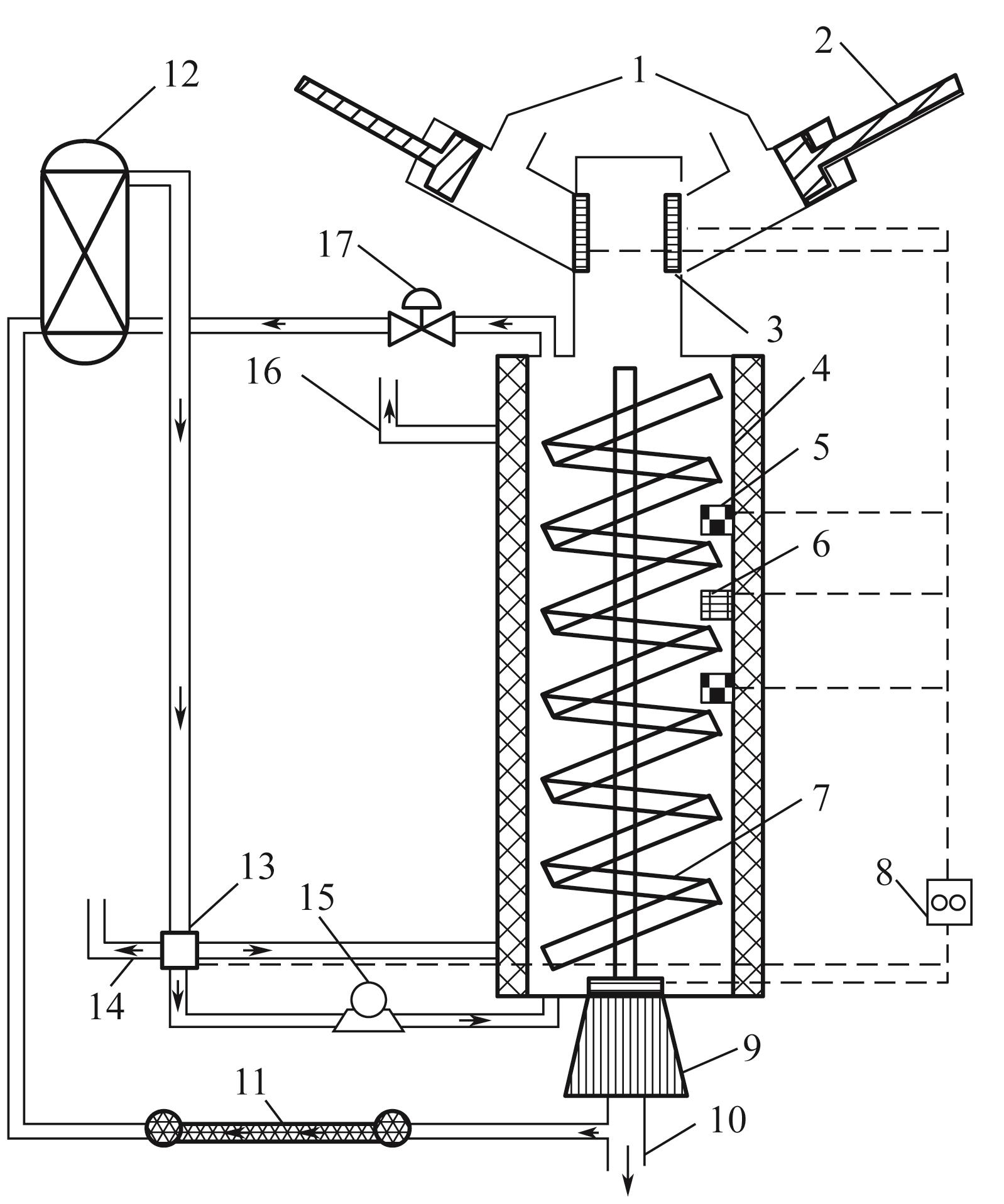 12
1
2
17
3
16
4
5
6
7
8
13
15
14
9
11
10