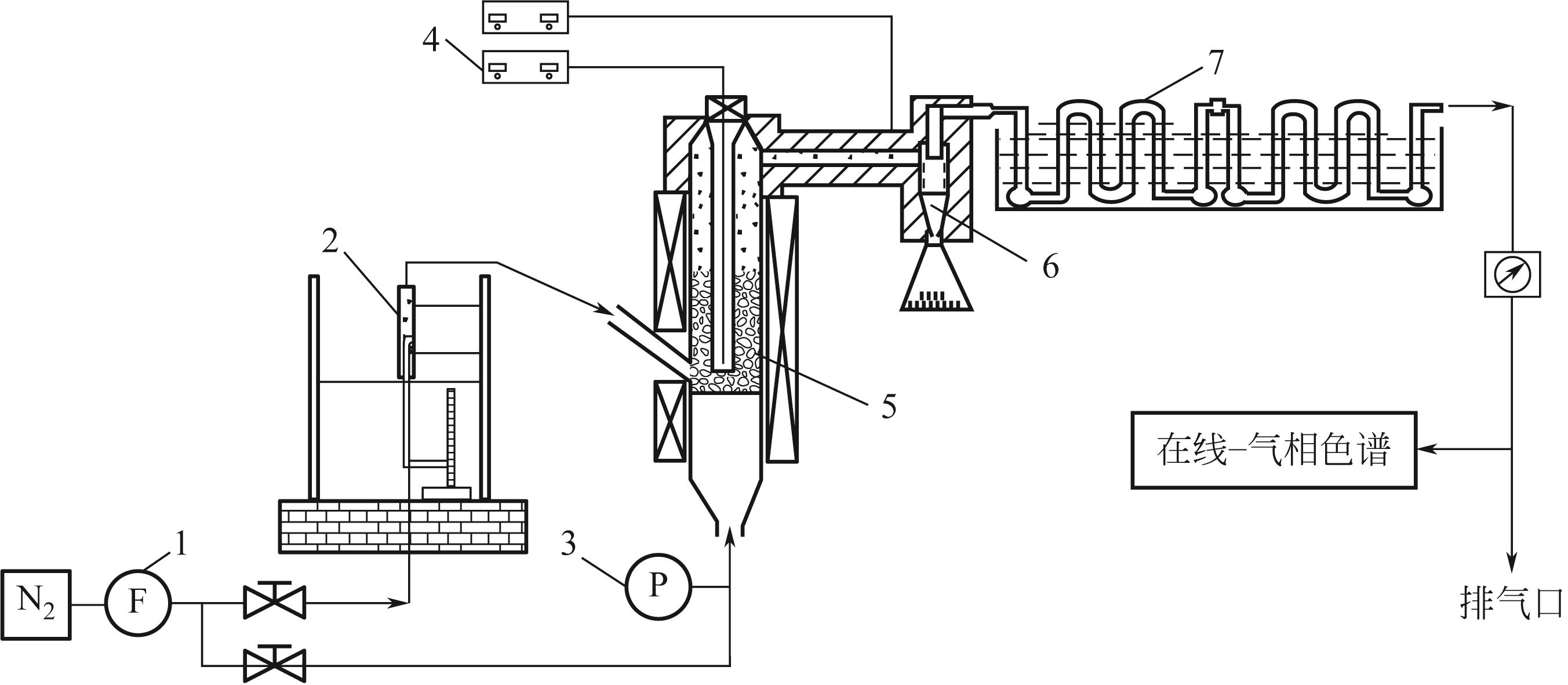 4

7

2

6

5

在线–气相色谱

1

3

$N_2$

F

P

排气口