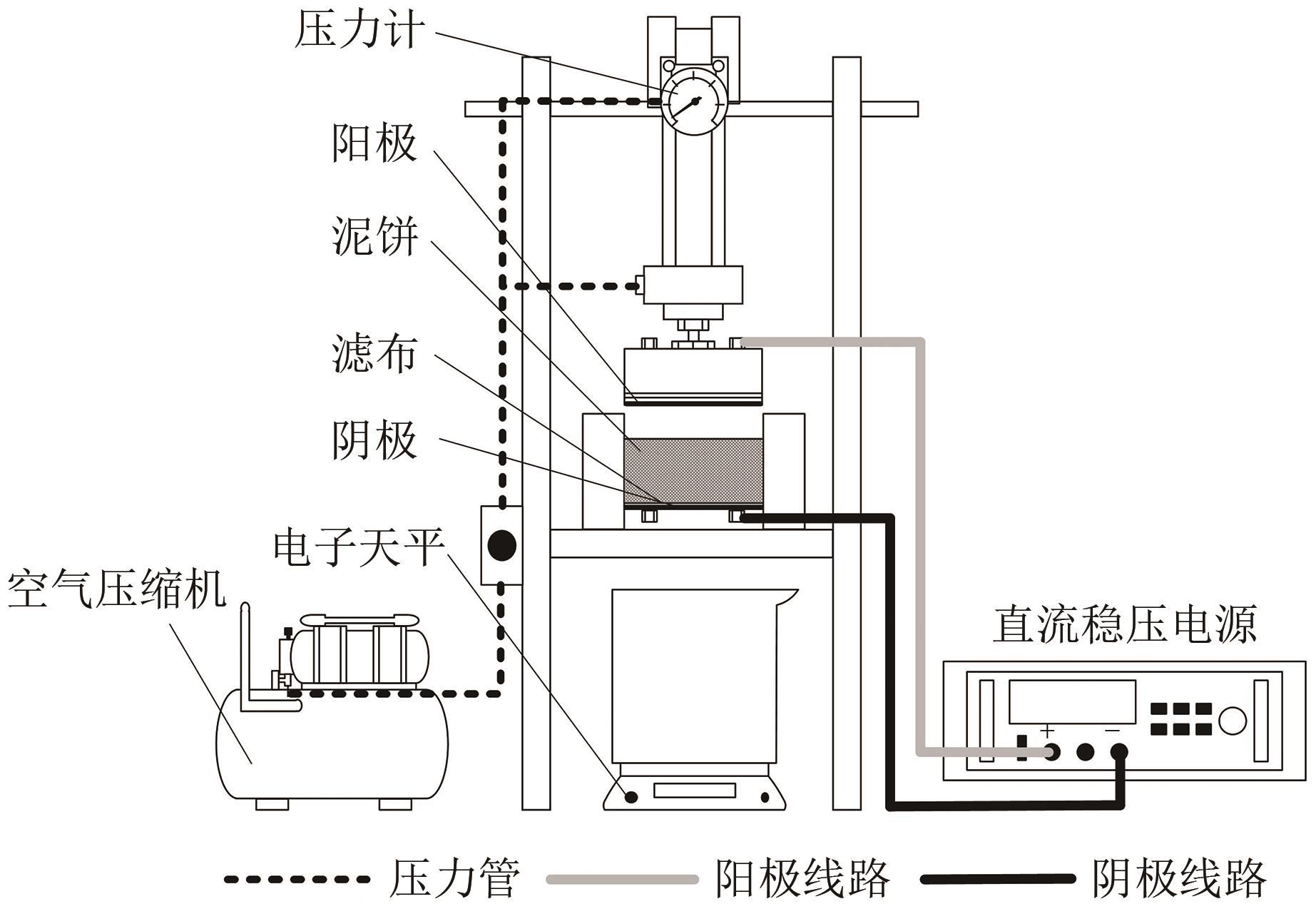 压力计

阳极

泥饼

滤布

阴极

电子天平

空气压缩机

直流稳压电源

+ −

压力管 阳极线路 阴极线路