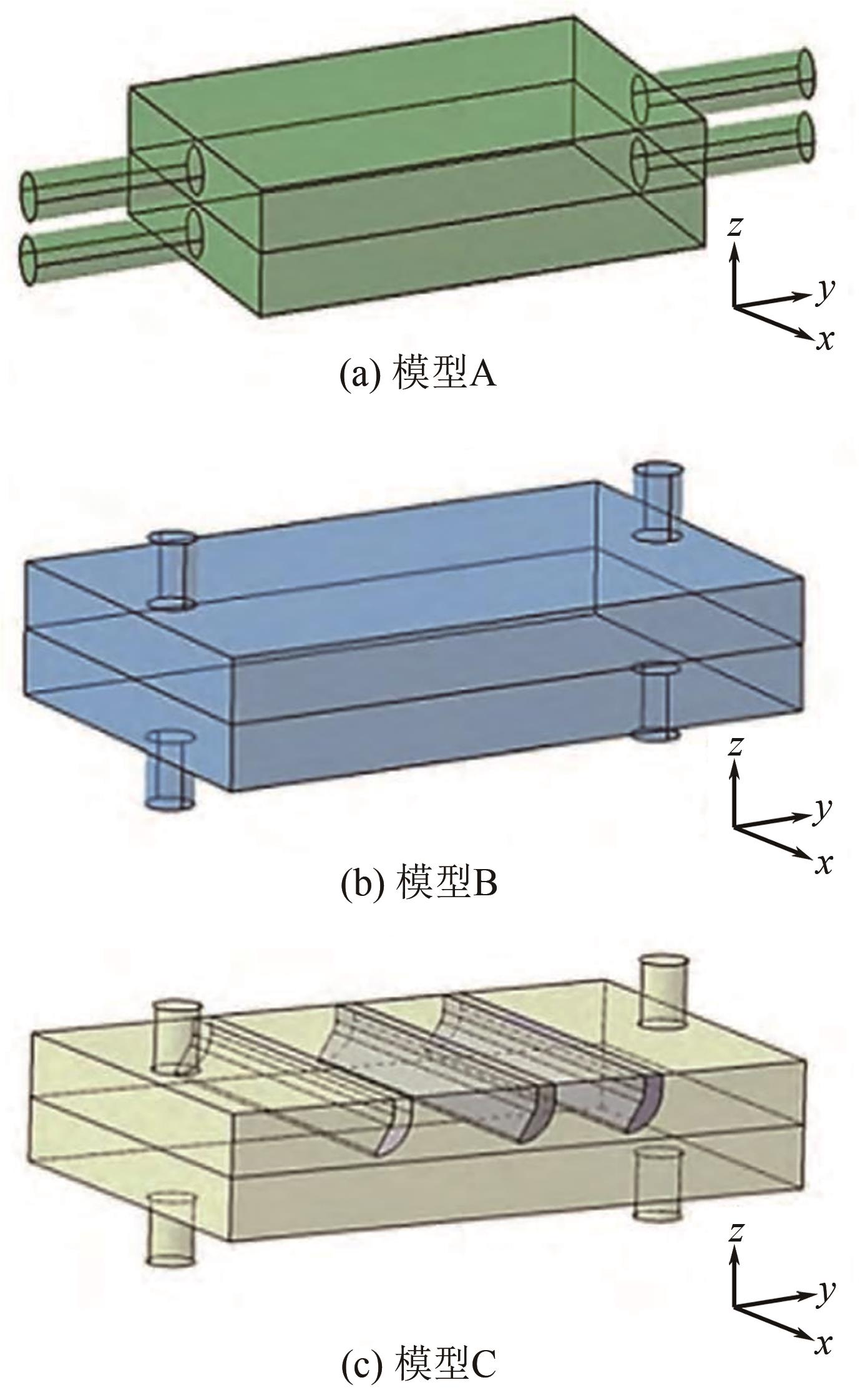 $z$
$y$
$x$
(a) 模型A

$z$
$y$
$x$
(b) 模型B

$z$
$y$
$x$
(c) 模型C