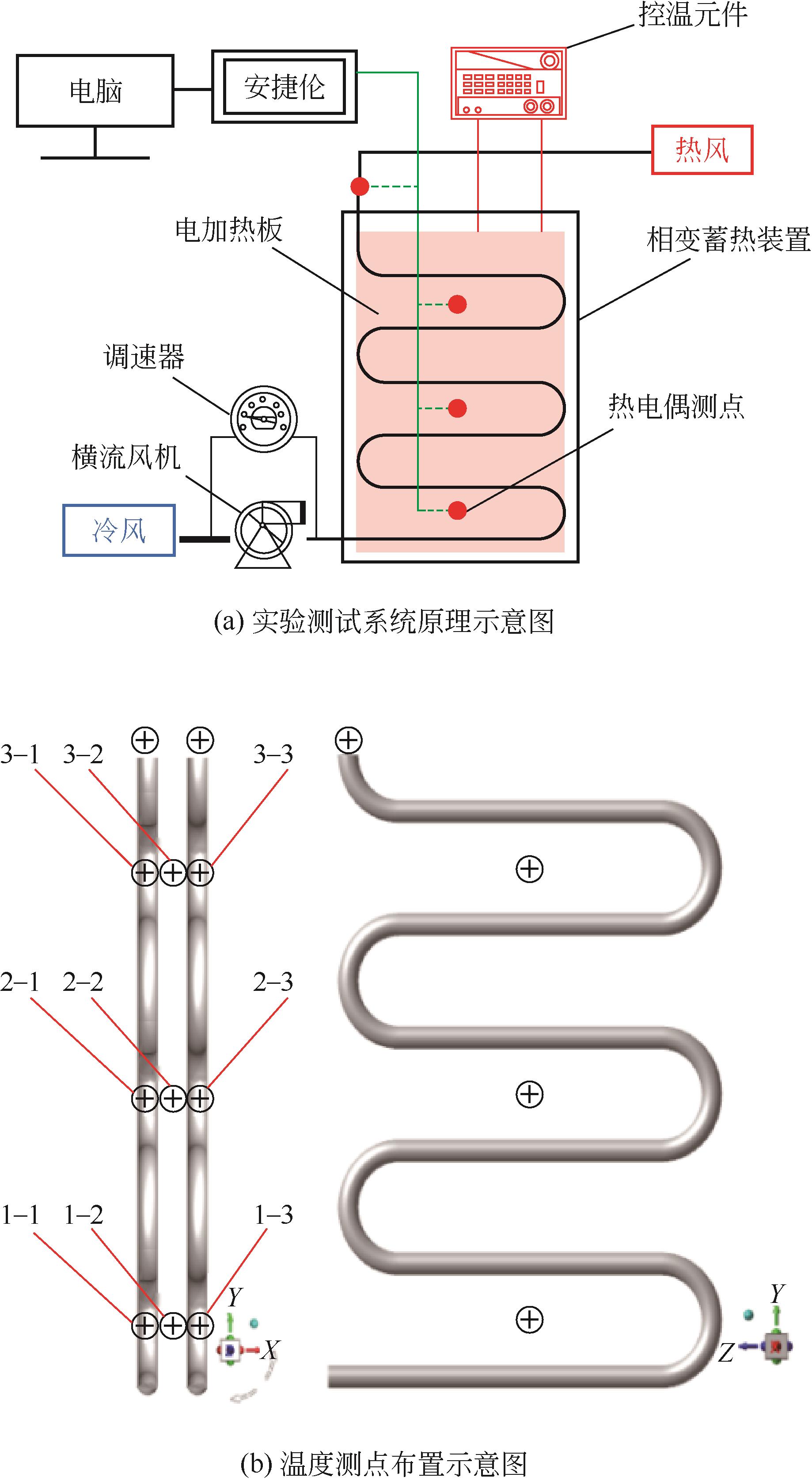 控温元件

电脑

安捷伦

热风

电加热板

相变蓄热装置

调速器

热电偶测点

横流风机

冷风

(a) 实验测试系统原理示意图

3–1 3–2 3–3

2–1 2–2 2–3

1–1 1–2 1–3

Y

X

Y

Z

(b) 温度测点布置示意图