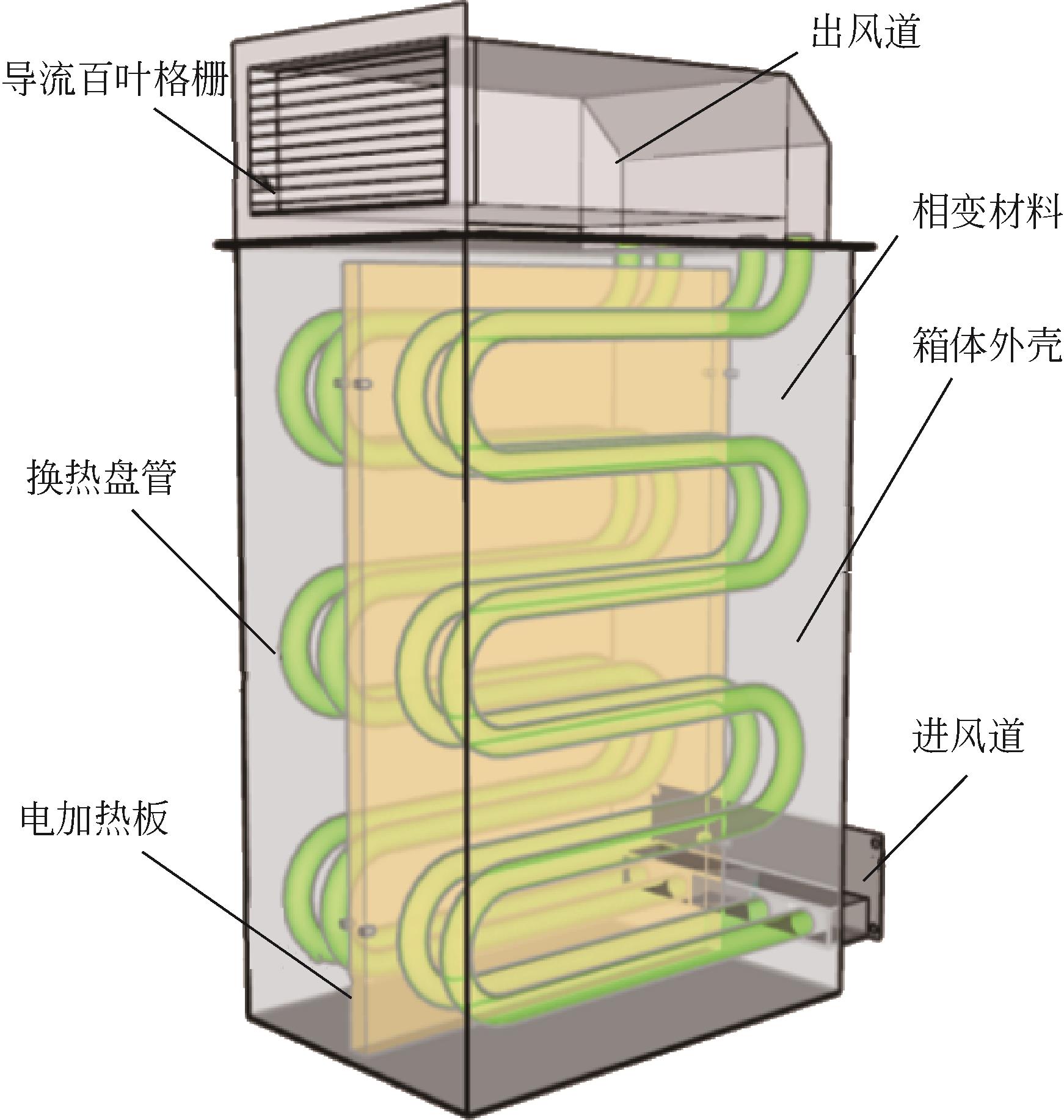 出风道

导流百叶格栅

相变材料

箱体外壳

换热盘管

进风道

电加热板