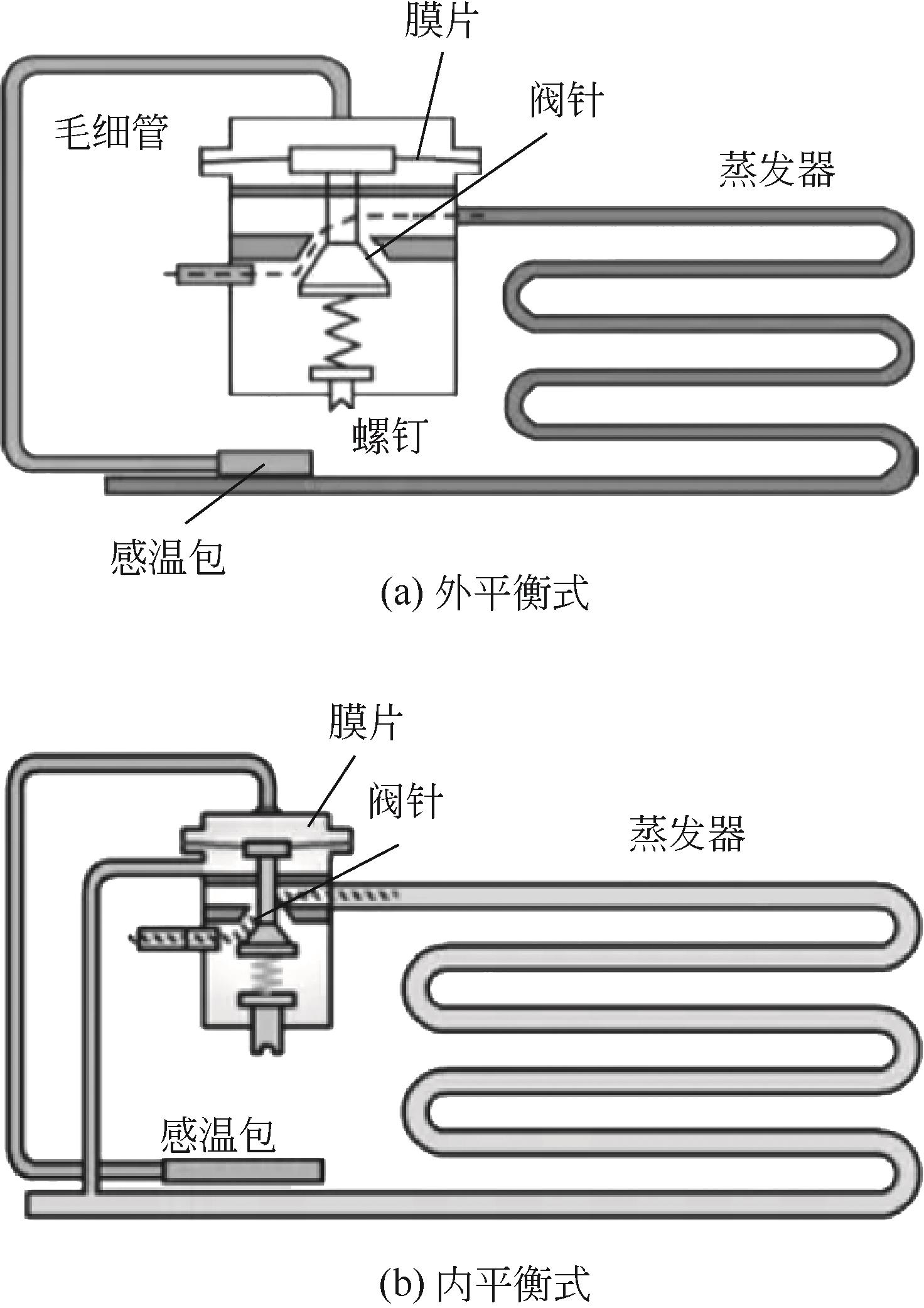 膜片
阀针
毛细管
蒸发器
螺钉
感温包
(a) 外平衡式

膜片
阀针
蒸发器
感温包
(b) 内平衡式