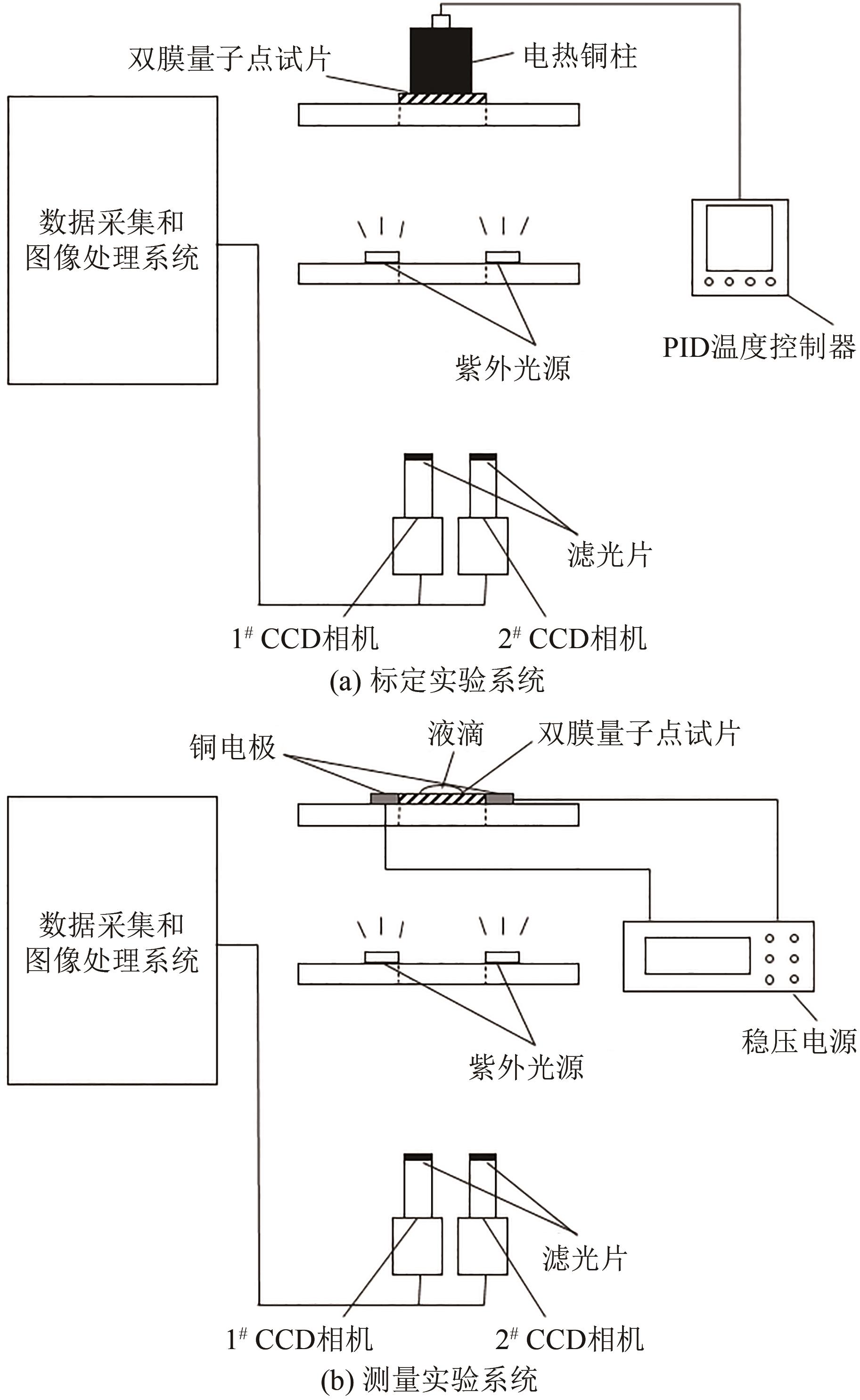 双膜量子点试片

电热铜柱

数据采集和图像处理系统

紫外光源

PID温度控制器

滤光片

$1^{\#}$ CCD相机

$2^{\#}$ CCD相机

(a) 标定实验系统

铜电极

液滴

双膜量子点试片

数据采集和图像处理系统

紫外光源

稳压电源

滤光片

$1^{\#}$ CCD相机

$2^{\#}$ CCD相机

(b) 测量实验系统