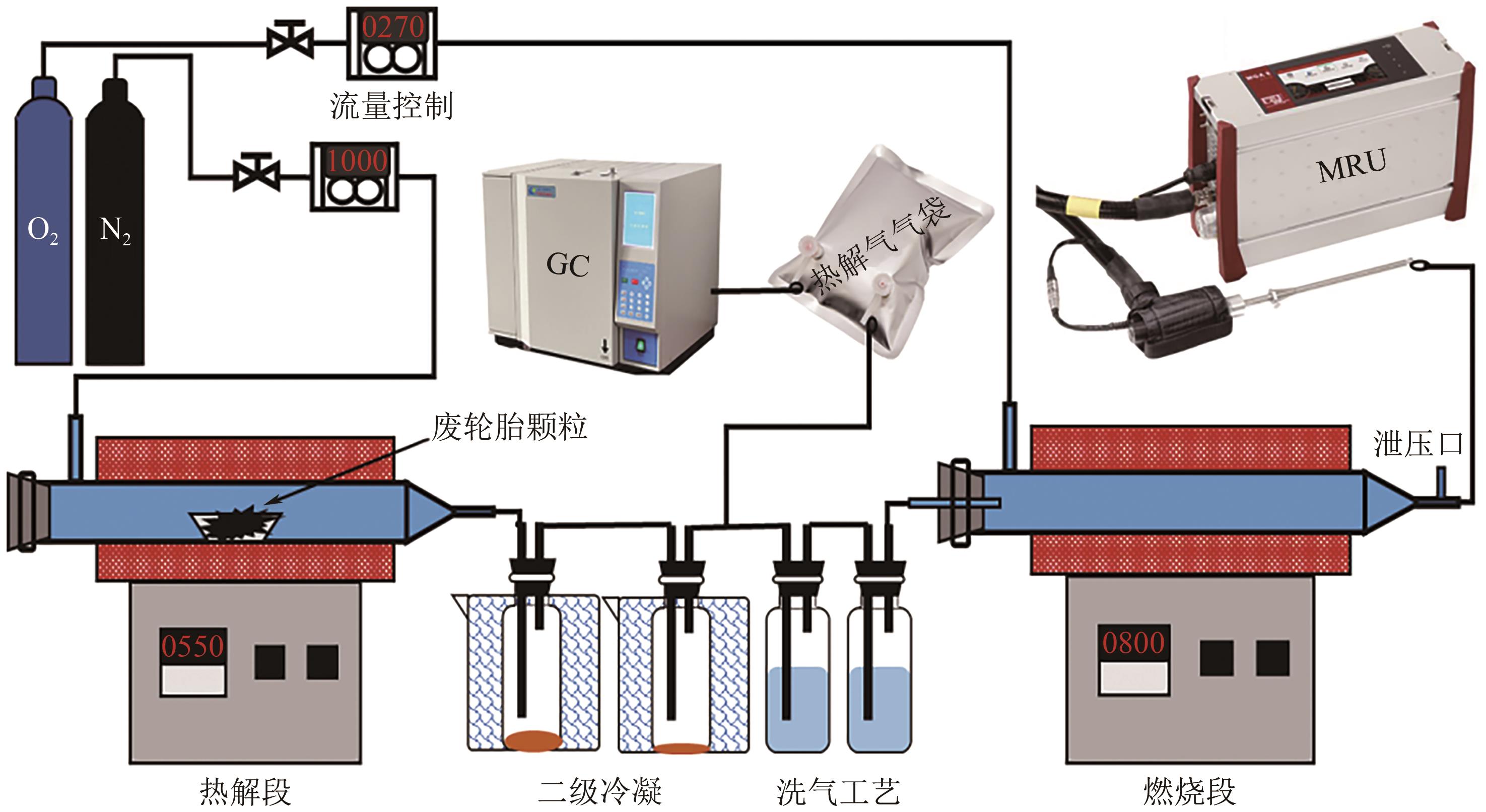 0270

流量控制

1000

$O_2$

$N_2$

GC

热解气气袋

MRU

废轮胎颗粒

泄压口

0550

0800

热解段

二级冷凝

洗气工艺

燃烧段