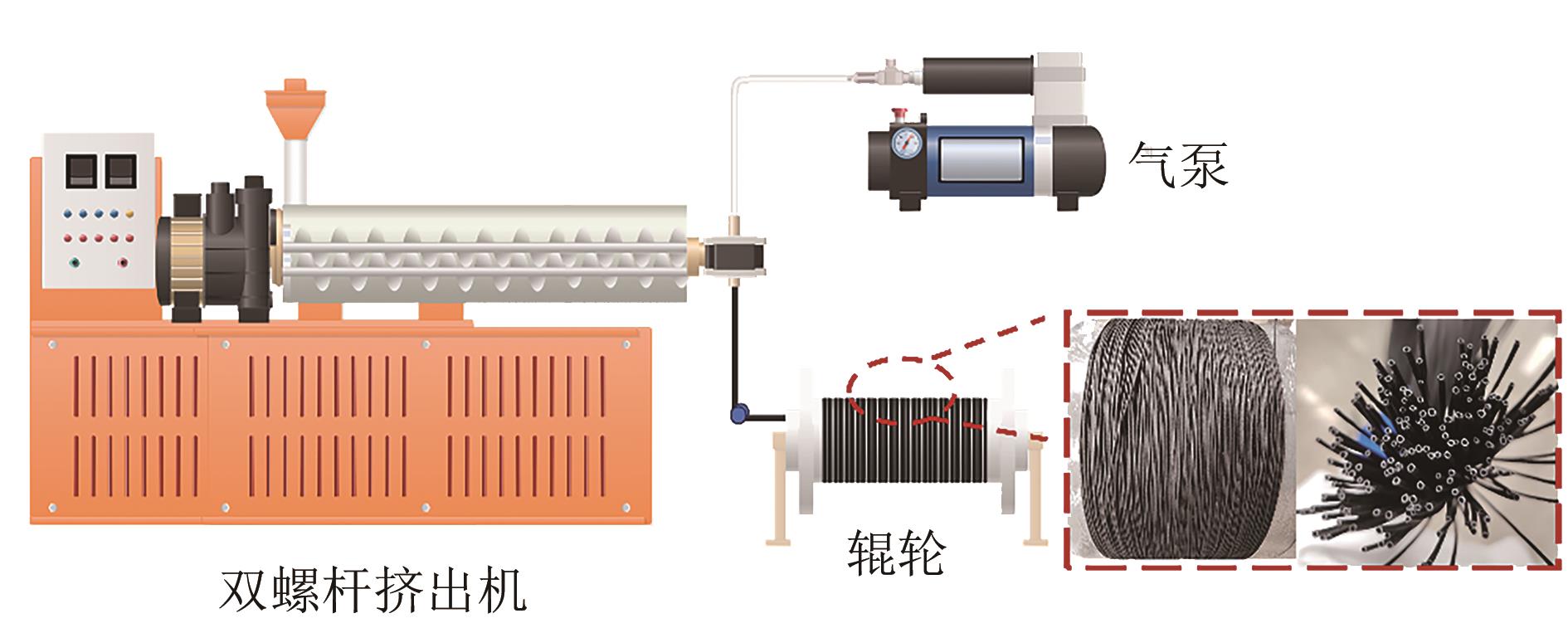 气泵

辊轮

双螺杆挤出机