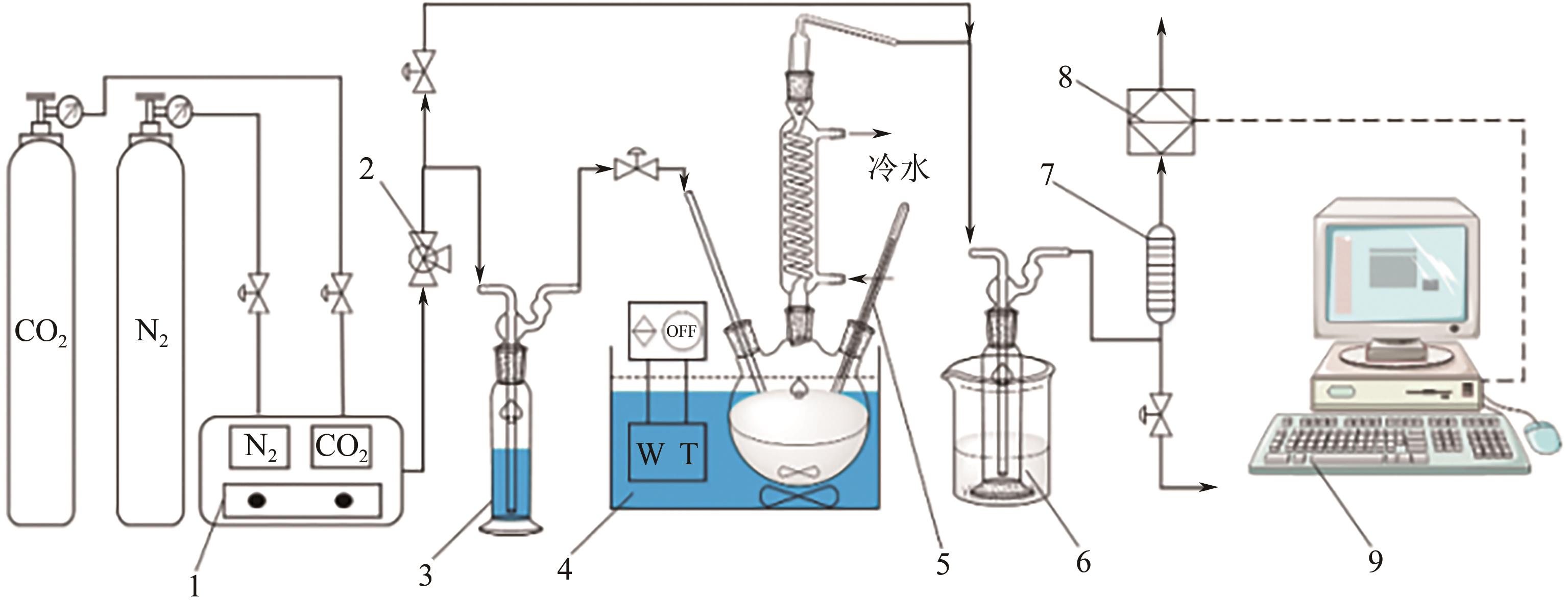 $CO_2$
$N_2$
$N_2$
$CO_2$
1
2
3
OFF
W T
4
冷水
5
6
7
8
9