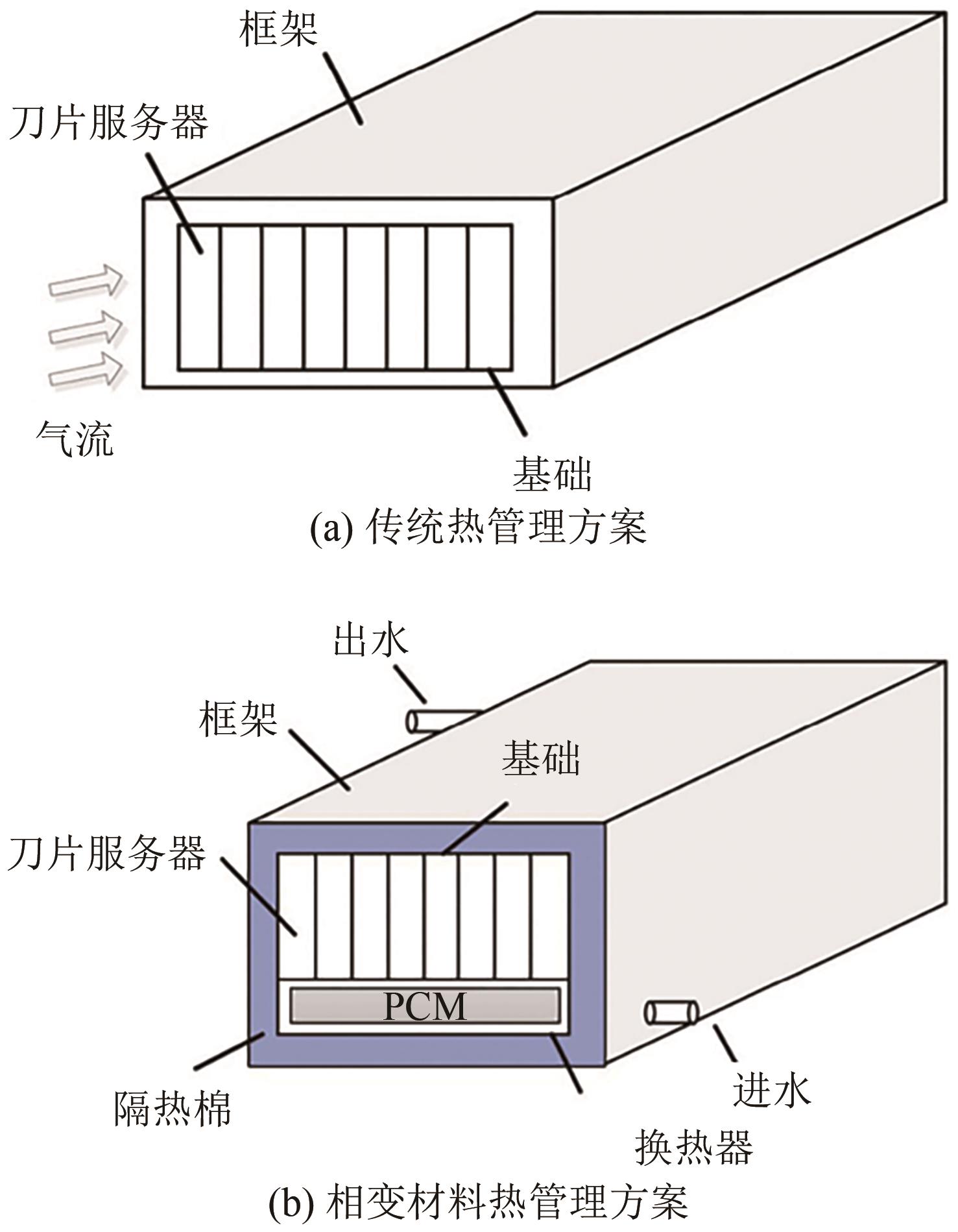 框架
刀片服务器
气流
基础
(a) 传统热管理方案

出水
框架
基础
刀片服务器
PCM
隔热棉
进水
换热器
(b) 相变材料热管理方案