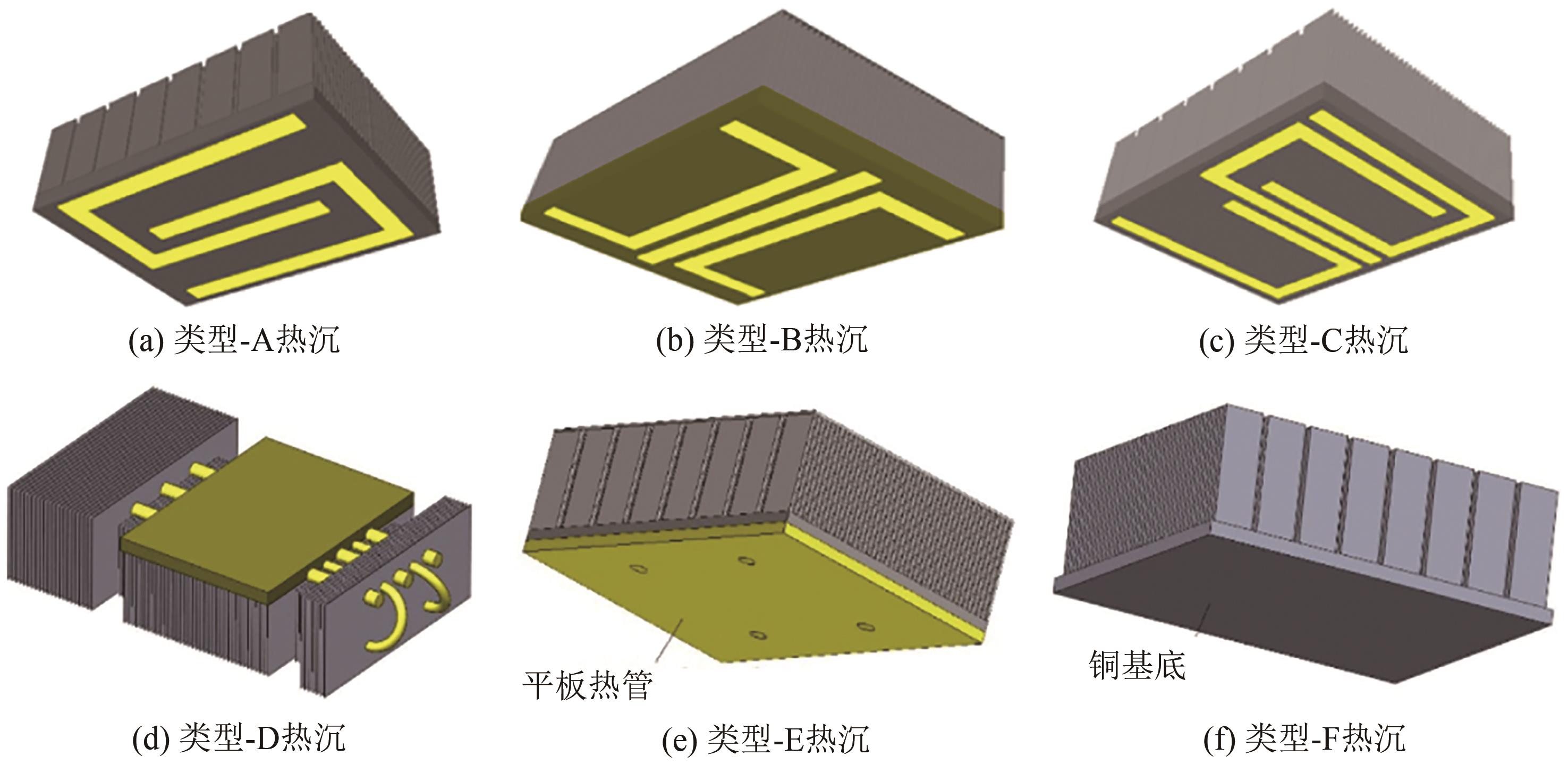 (a) 类型-A热沉

(b) 类型-B热沉

(c) 类型-C热沉

平板热管

铜基底

(d) 类型-D热沉

(e) 类型-E热沉

(f) 类型-F热沉