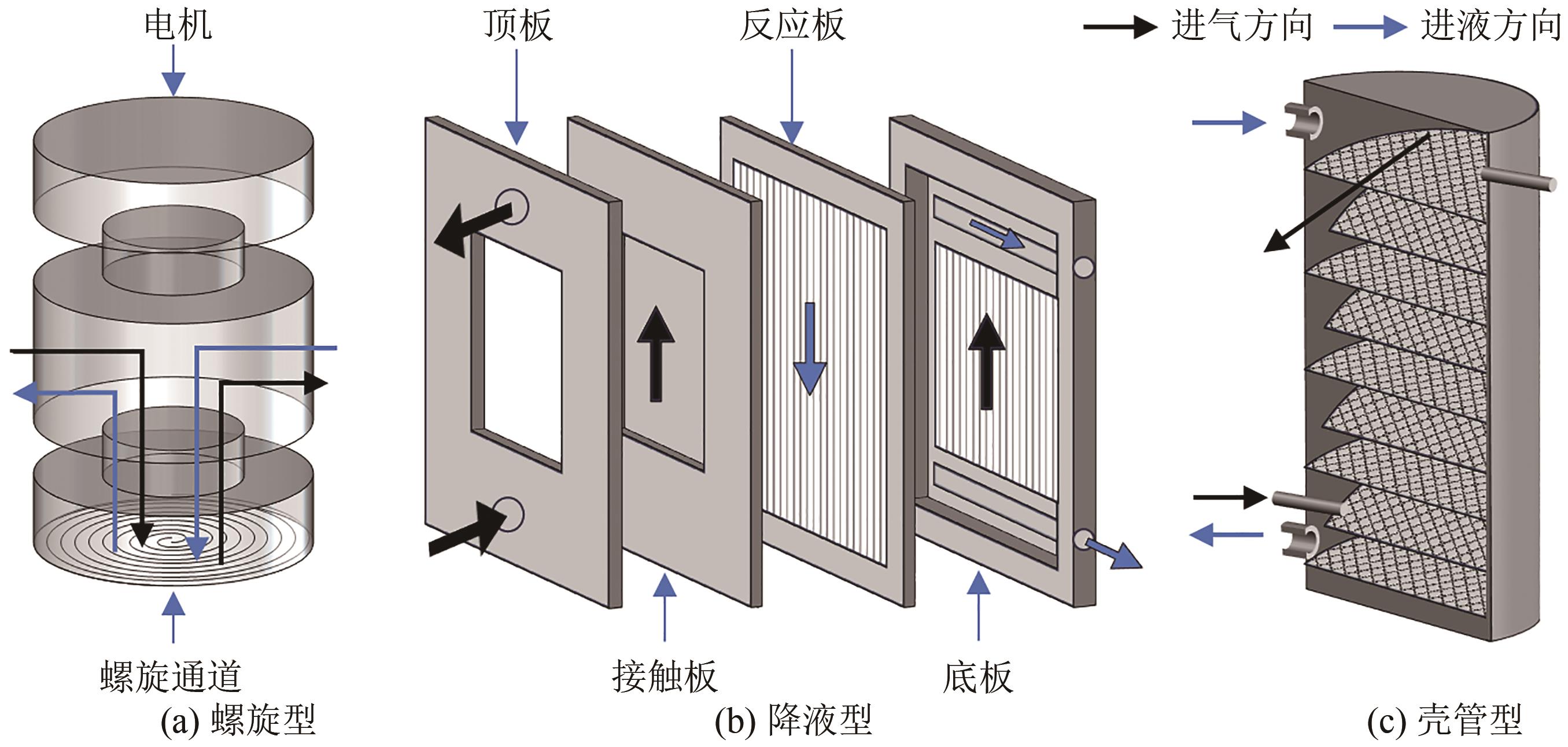 电机

顶板

反应板

进气方向

进液方向

螺旋通道

接触板

底板

(a) 螺旋型

(b) 降液型

(c) 壳管型