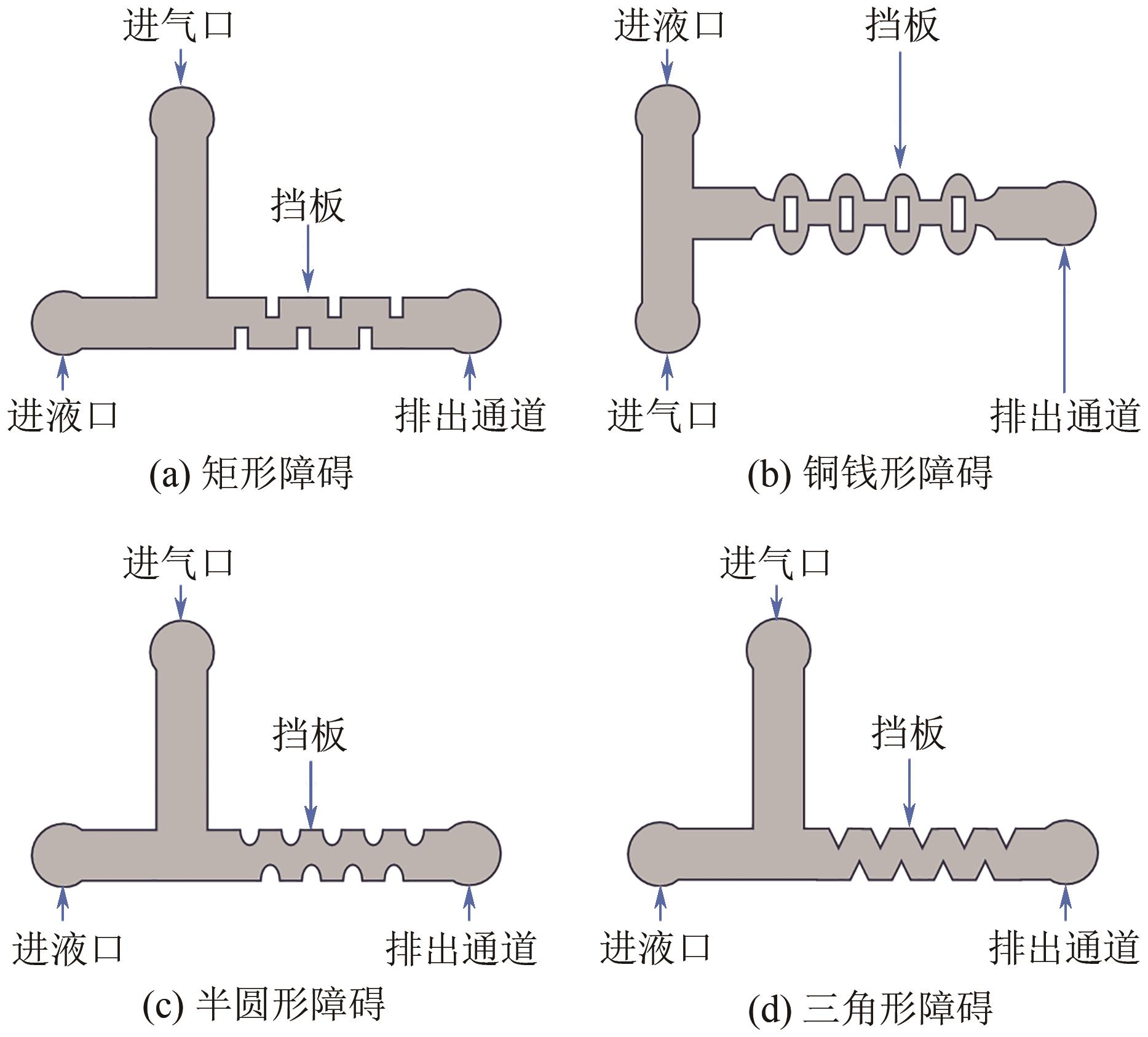 进气口

挡板

进液口

排出通道

(a) 矩形障碍

进液口

挡板

进气口

排出通道

(b) 铜钱形障碍

进气口

挡板

进液口

排出通道

(c) 半圆形障碍

进气口

挡板

进液口

排出通道

(d) 三角形障碍