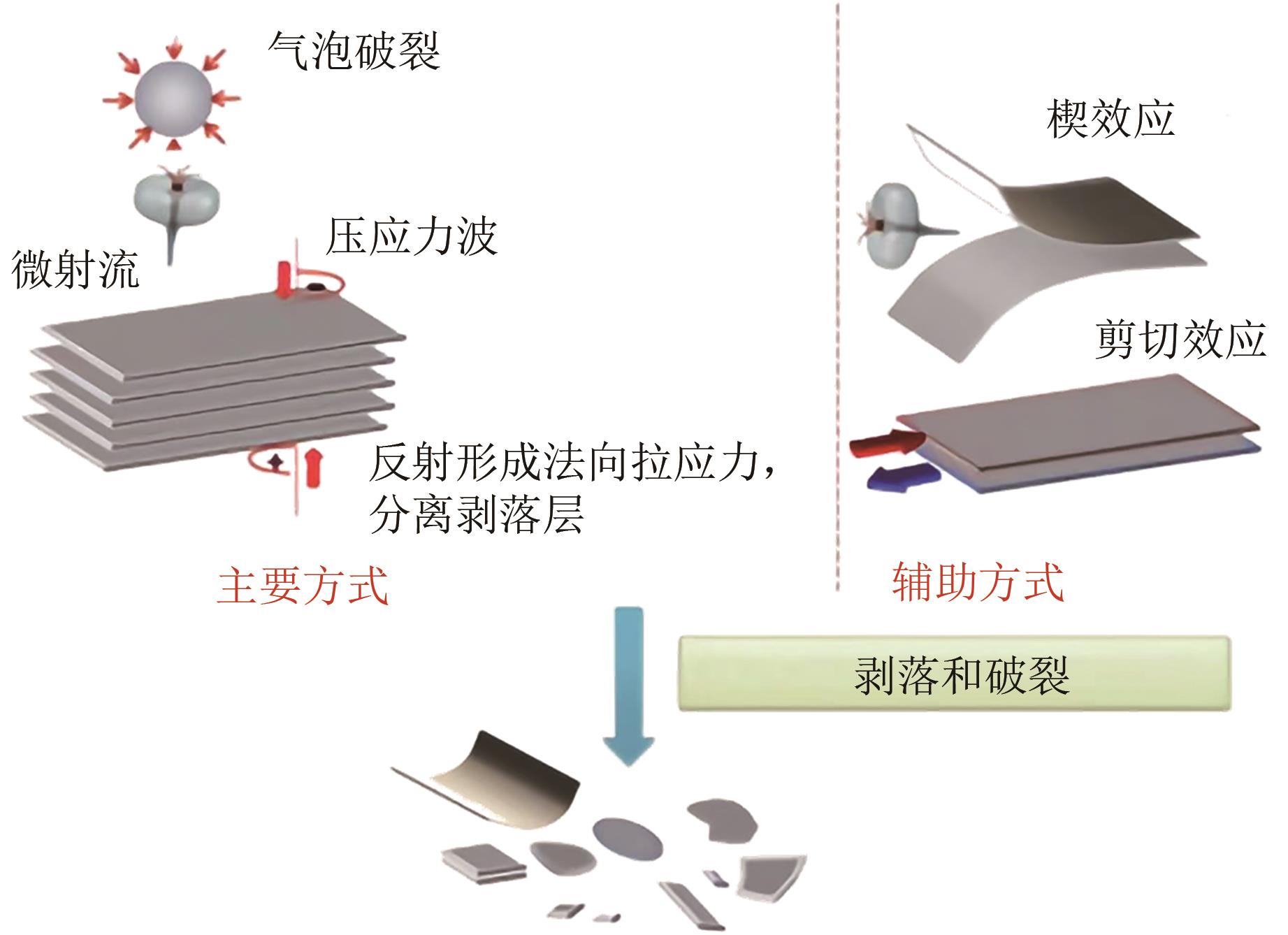 气泡破裂

微射流

压应力波

反射形成法向拉应力，分离剥落层

主要方式

楔效应

剪切效应

辅助方式

剥落和破裂