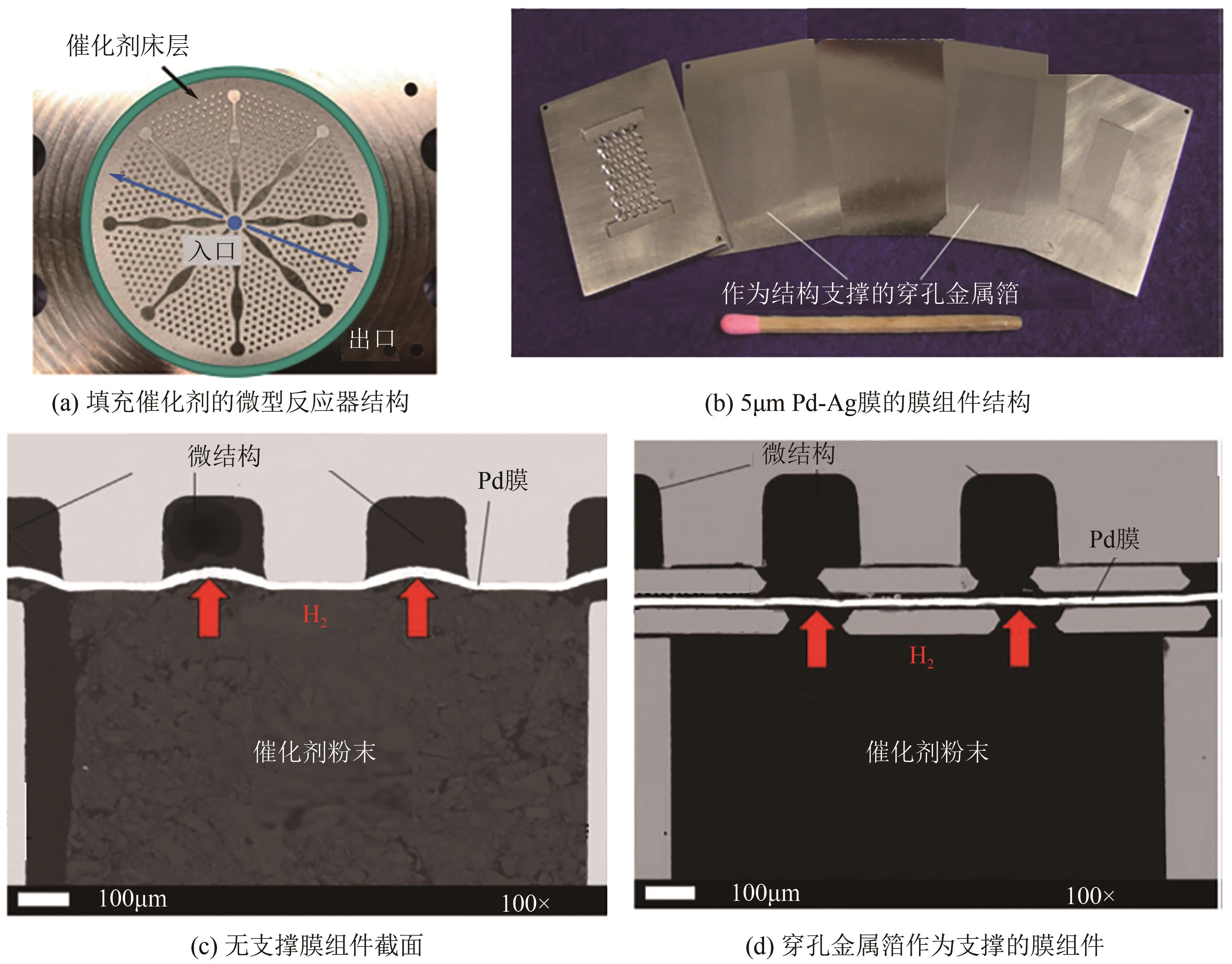 催化剂床层

入口

出口

(a) 填充催化剂的微型反应器结构

作为结构支撑的穿孔金属箔

(b) 5μm Pd-Ag膜的膜组件结构

微结构

Pd膜

$H_2$

催化剂粉末

100μm

100×

(c) 无支撑膜组件截面

微结构

Pd膜

$H_2$

催化剂粉末

100μm

100×

(d) 穿孔金属箔作为支撑的膜组件