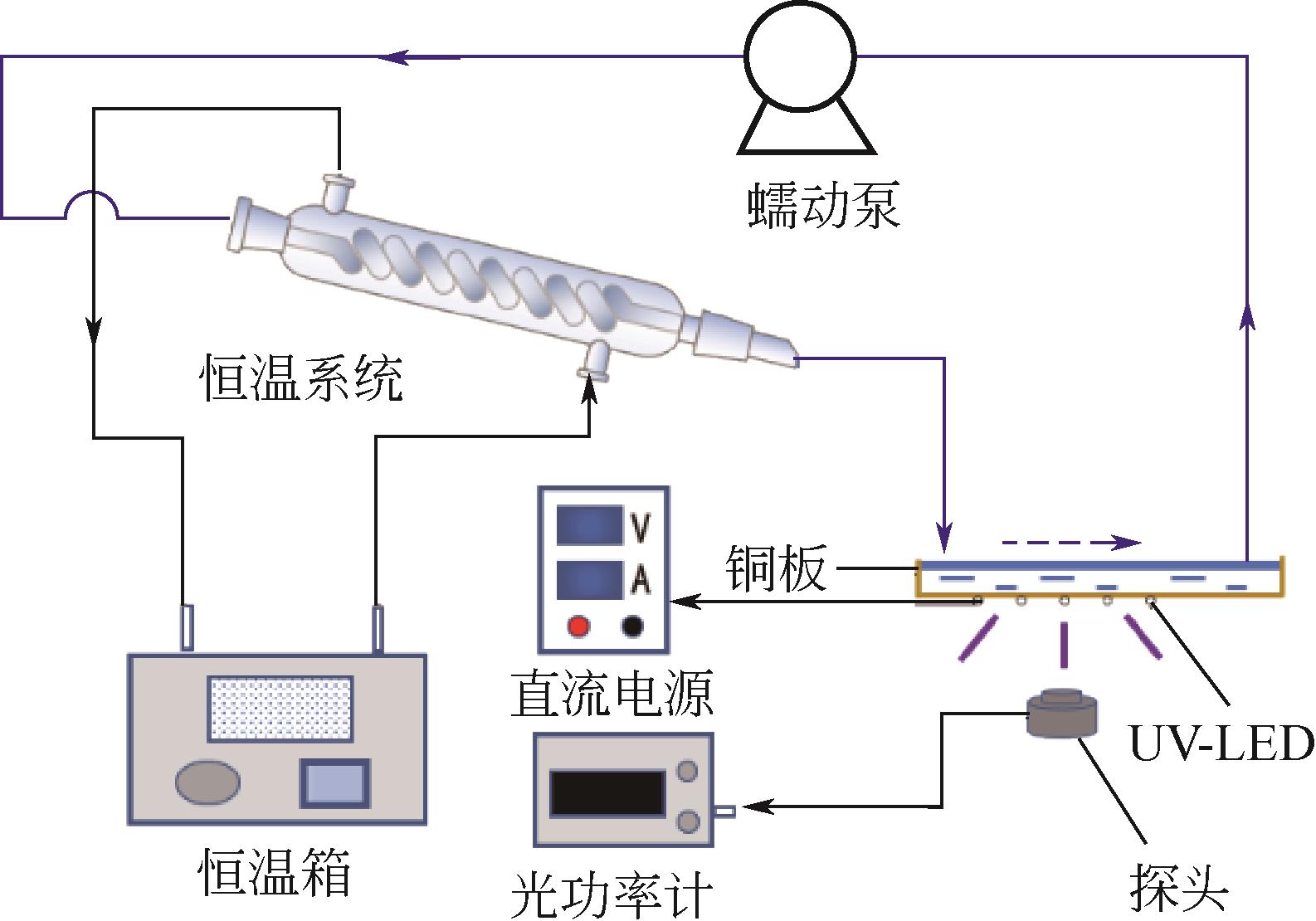 蠕动泵

恒温系统

V

A

铜板

直流电源

UV-LED

恒温箱

光功率计

探头