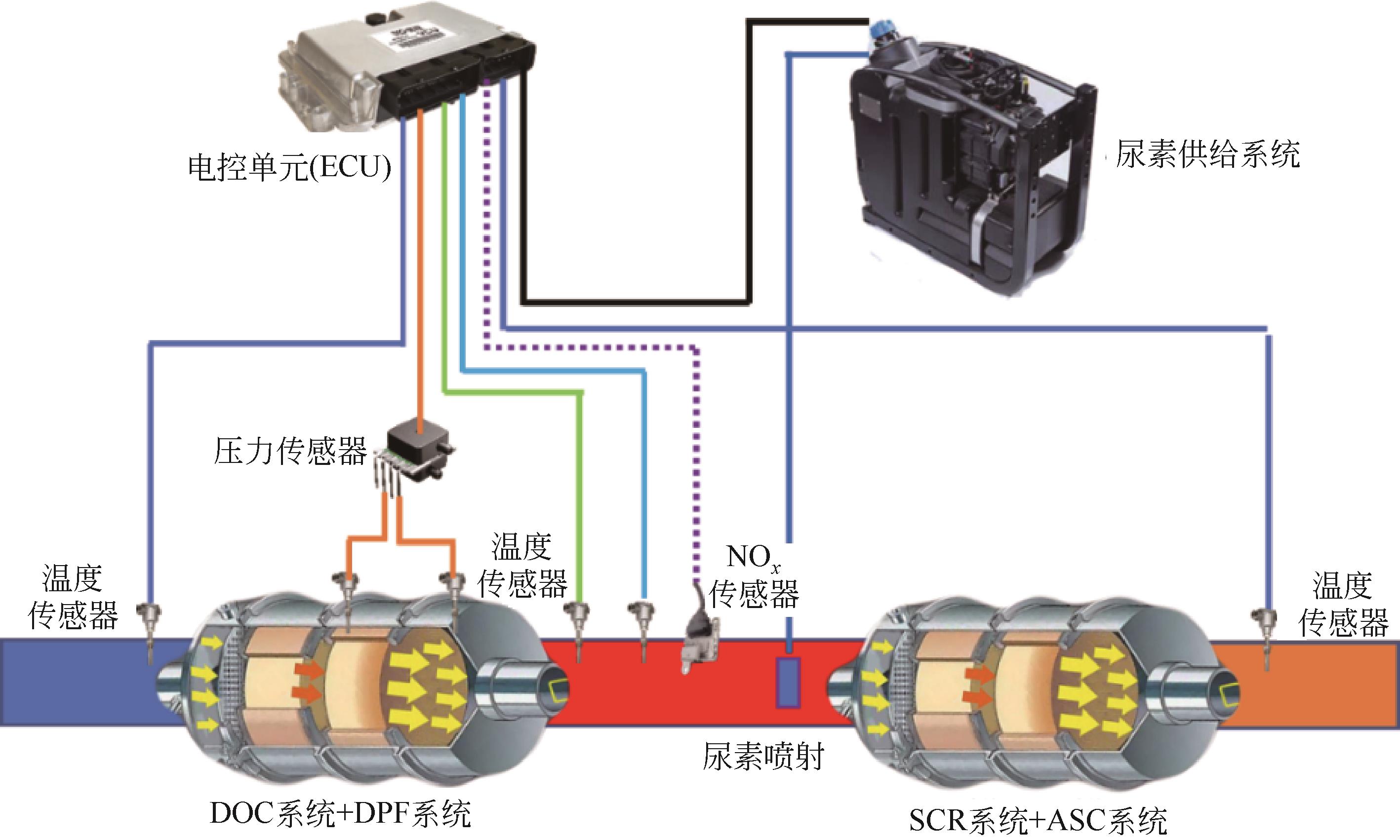 电控单元(ECU)

尿素供给系统

压力传感器

温度传感器

温度传感器

$NO_x$ 传感器

温度传感器

尿素喷射

DOC系统+DPF系统

SCR系统+ASC系统