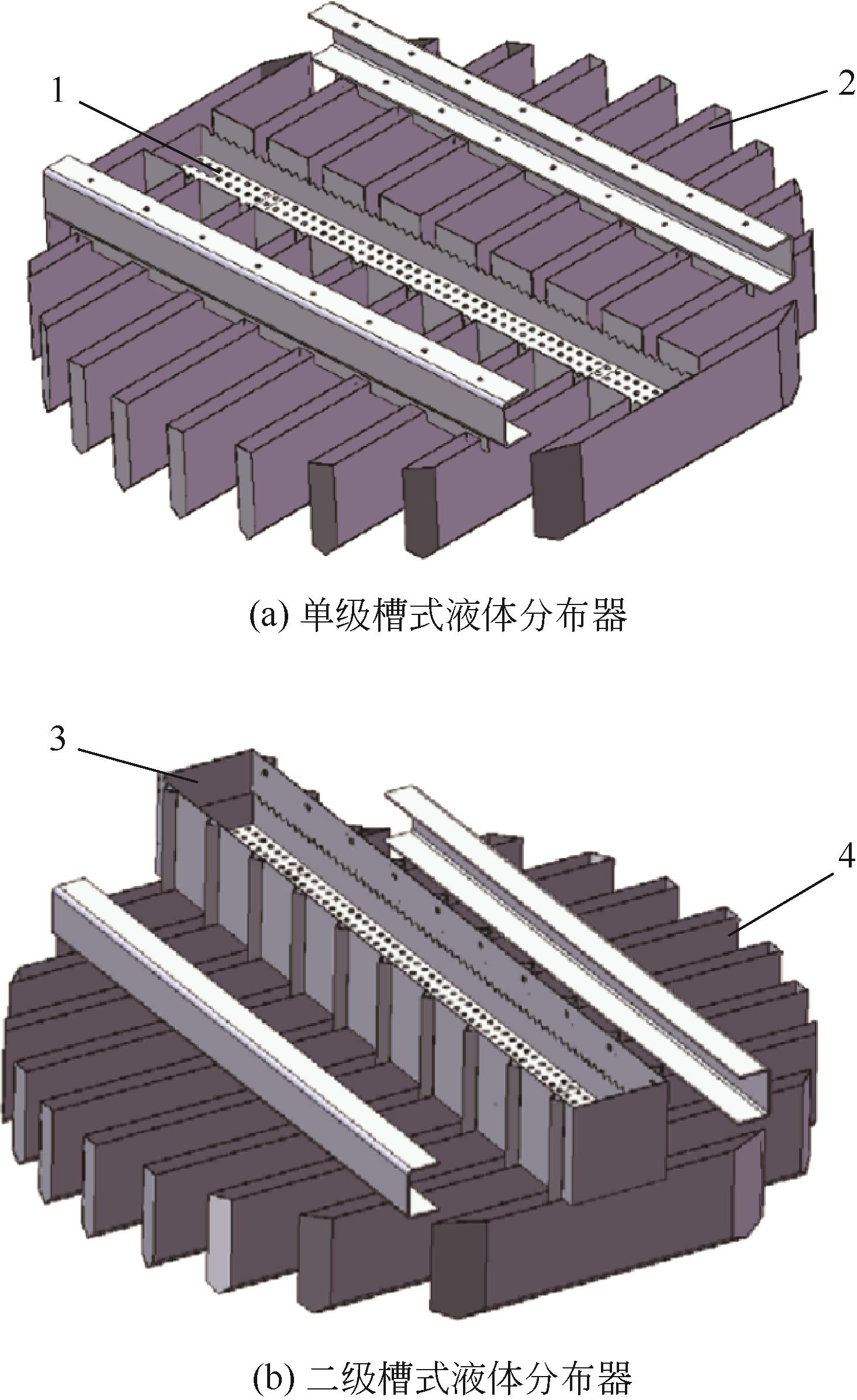 1

2

(a) 单级槽式液体分布器

3

4

(b) 二级槽式液体分布器