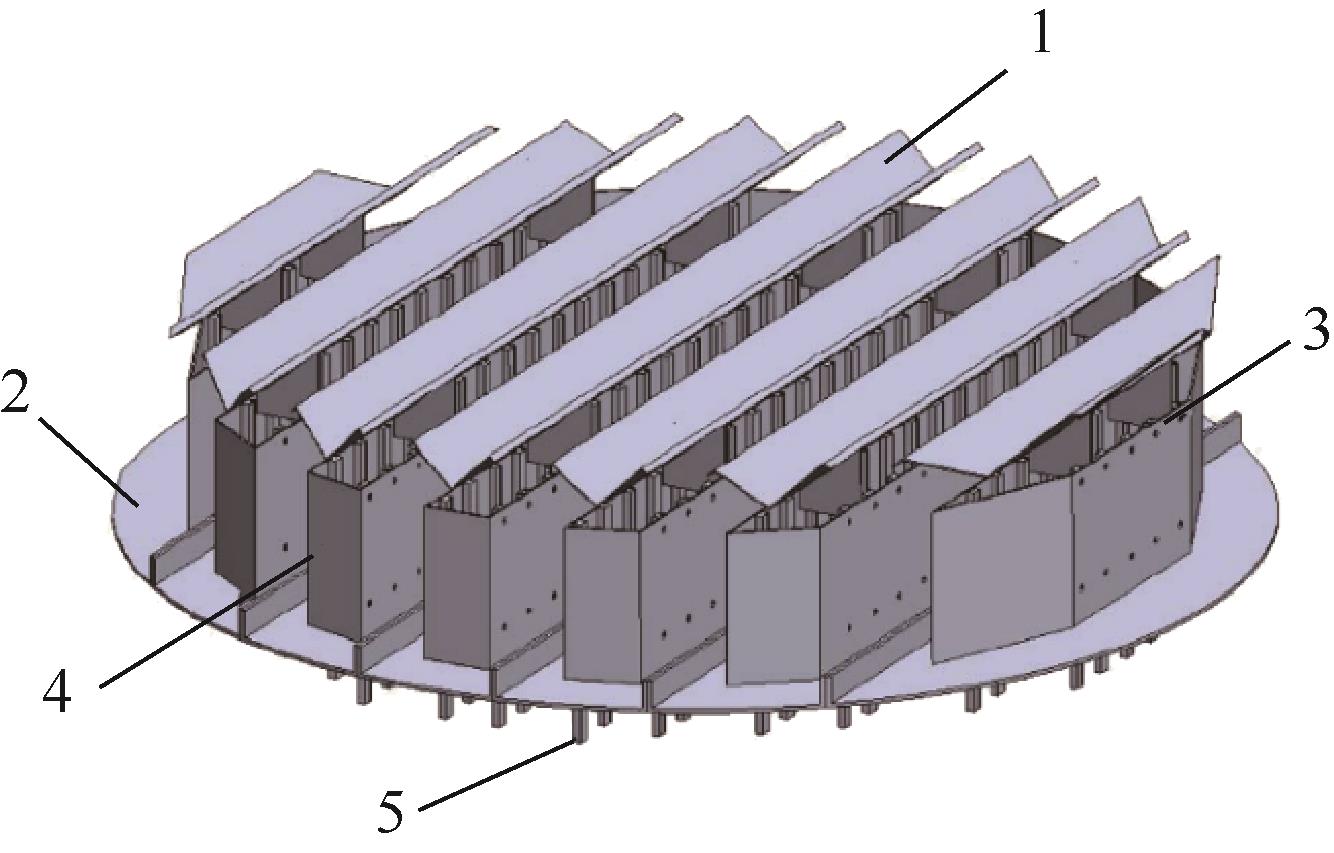 1
2
3
4
5