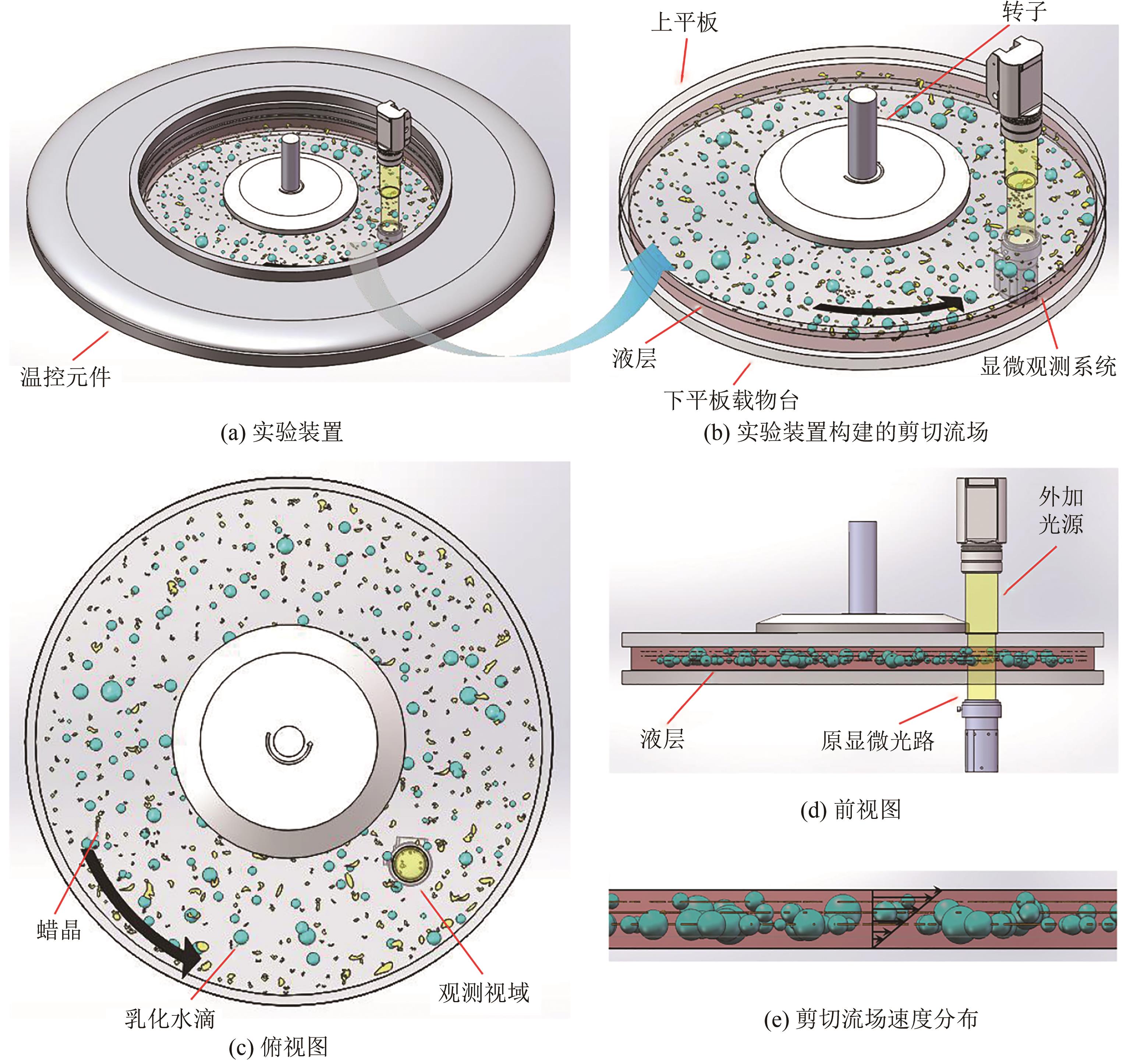 温控元件

(a) 实验装置

上平板

转子

液层

显微观测系统

下平板载物台

(b) 实验装置构建的剪切流场

蜡晶

乳化水滴

观测视域

(c) 俯视图

外加光源

液层

原显微光路

(d) 前视图

(e) 剪切流场速度分布